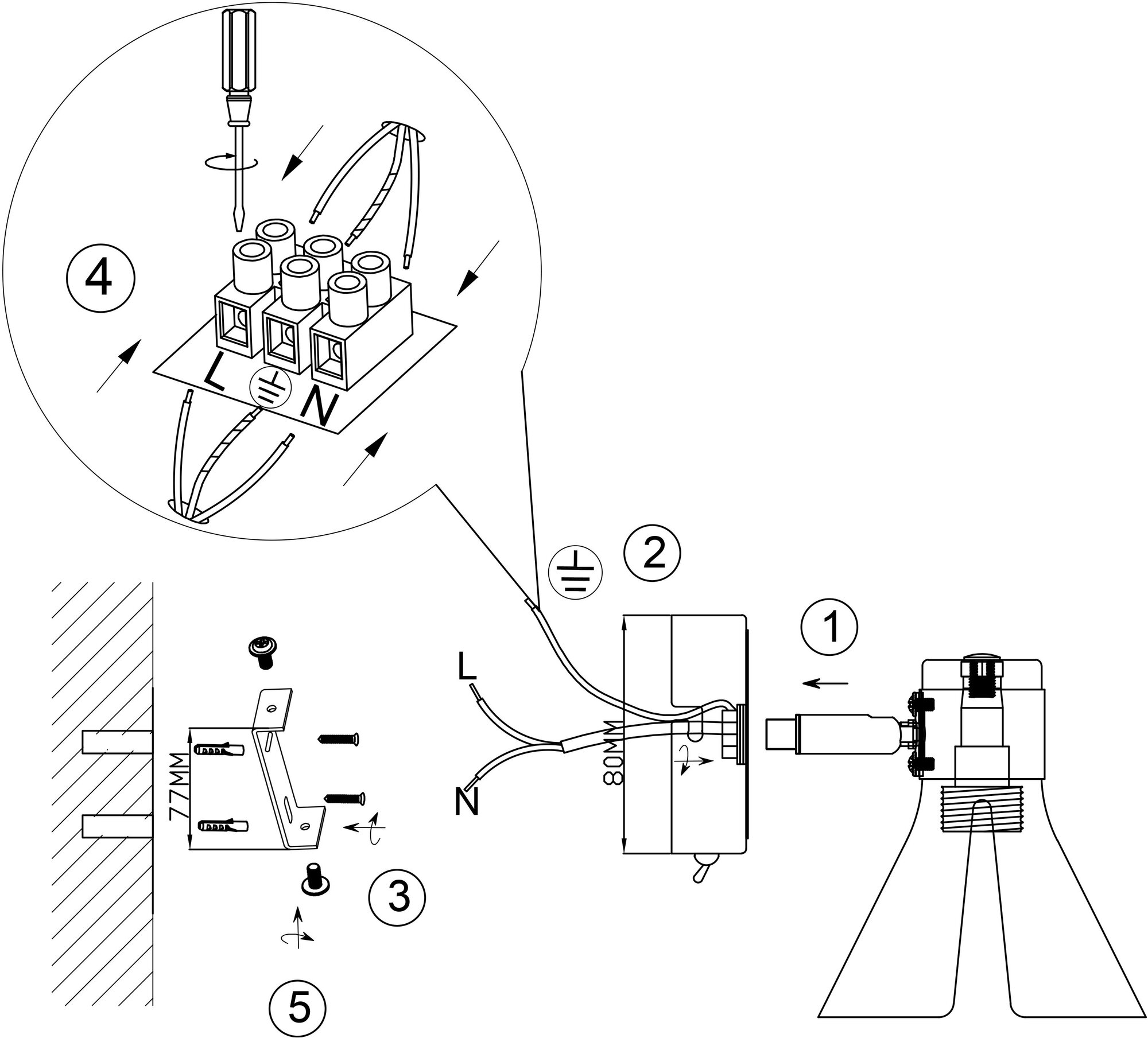 4

L

N

2

1

L

N

80MM

77MM

3

5