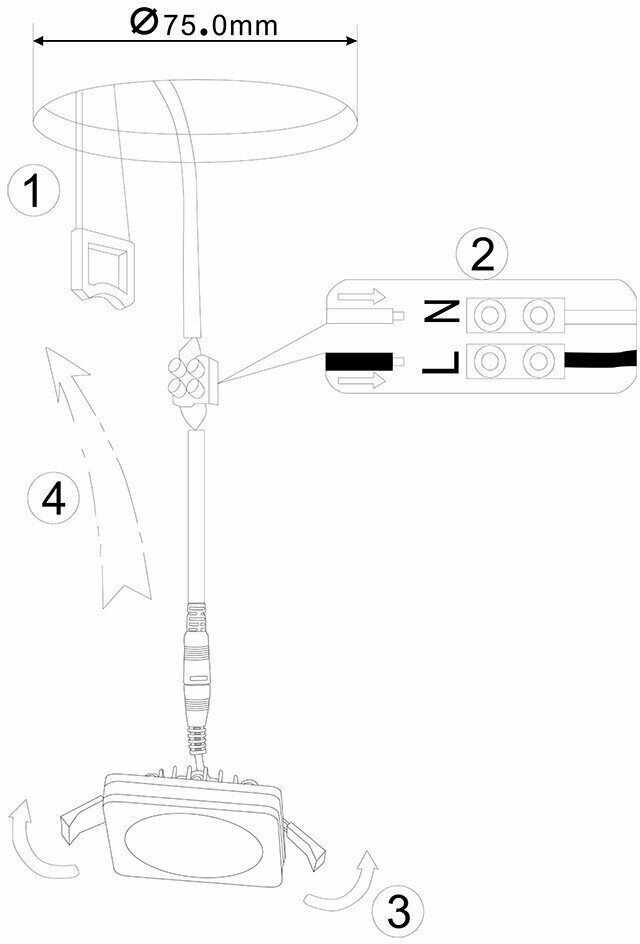 Ø75.0mm

1

2

N

L

4

3