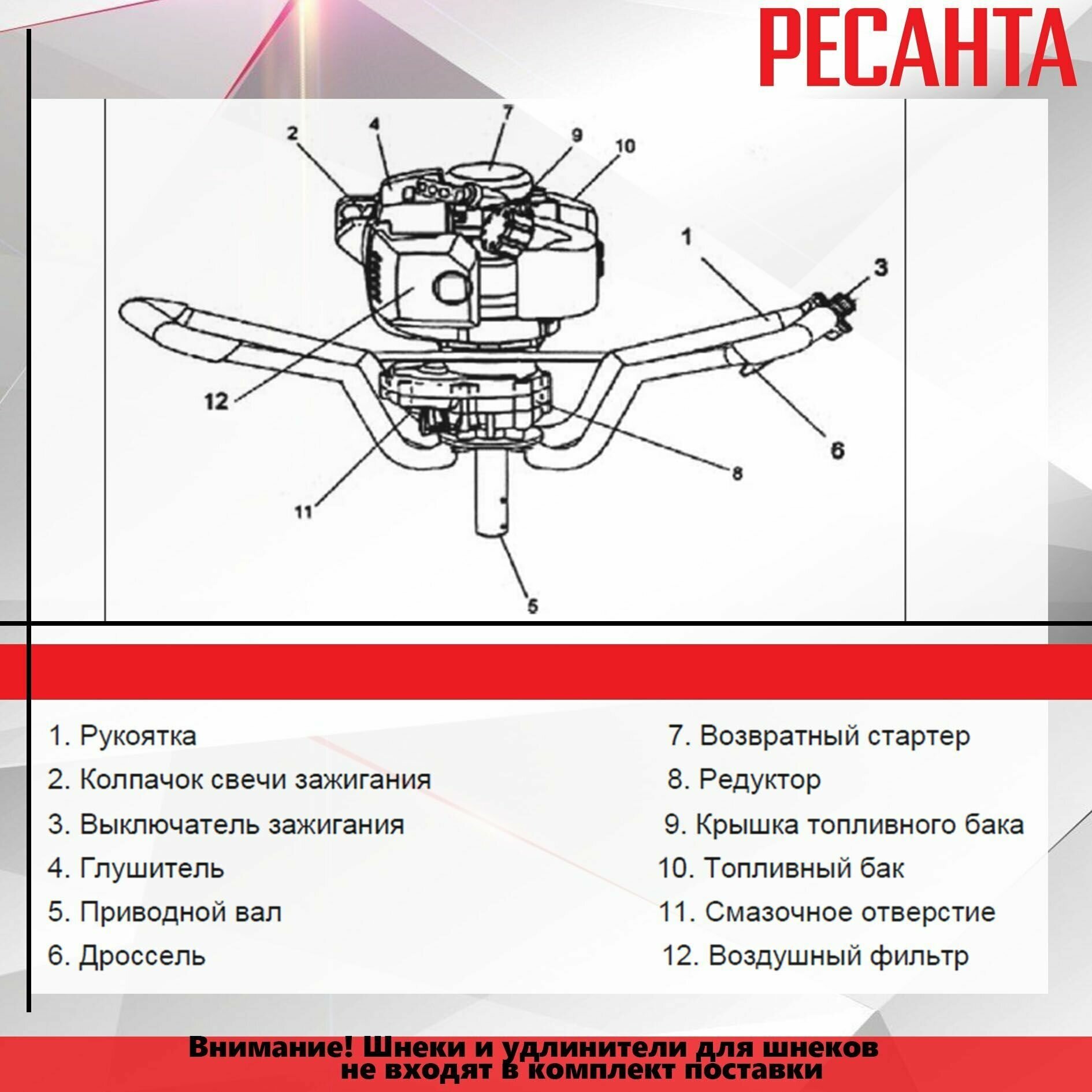 РЕСАНТА

2
4
7
9
10
1
3
12
6
8
11
5

1. Рукоятка
2. Колпачок свечи зажигания
3. Выключатель зажигания
4. Глушитель
5. Приводной вал
6. Дроссель

7. Возвратный стартер
8. Редуктор
9. Крышка топливного бака
10. Топливный бак
11. Смазочное отверстие
12. Воздушный фильтр

Внимание! Шнеки и удлинители для шнеков не входят в комплект поставки