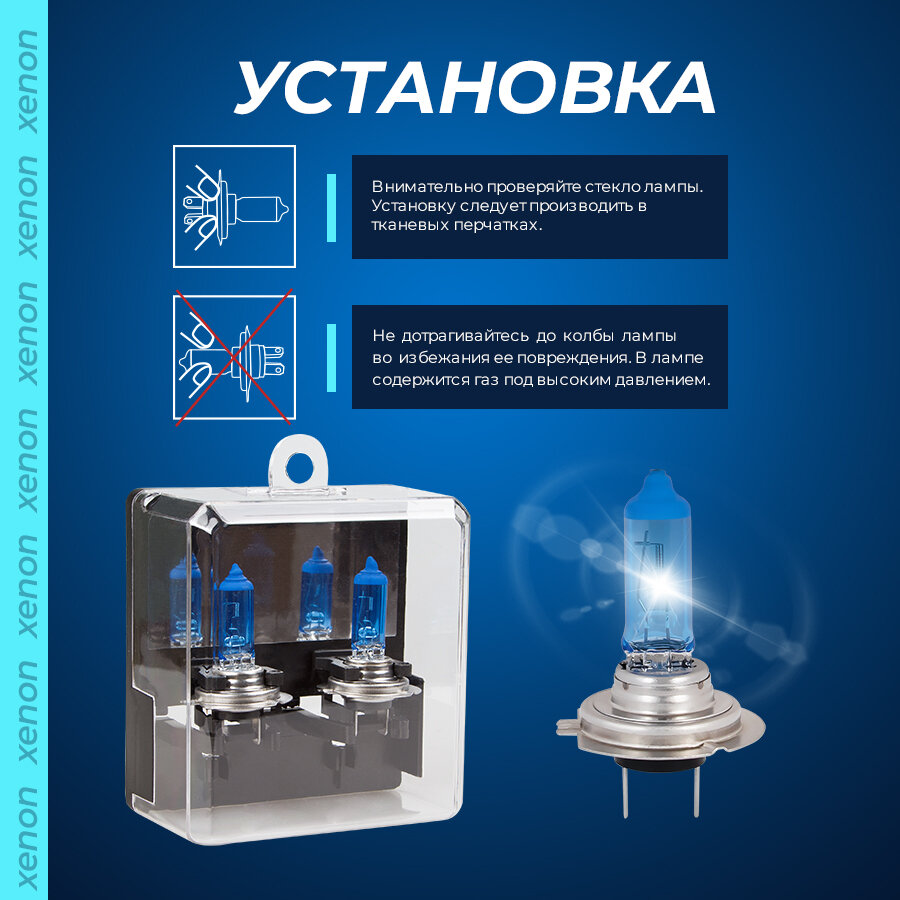 xenon xenon xenon xenon xenon xenon xenon

УСТАНОВКА

Внимательно проверяйте стекло лампы. Установку следует производить в тканевых перчатках.

Не дотрагивайтесь до колбы лампы во избежания ее повреждения. В лампе содержится газ под высоким давлением.