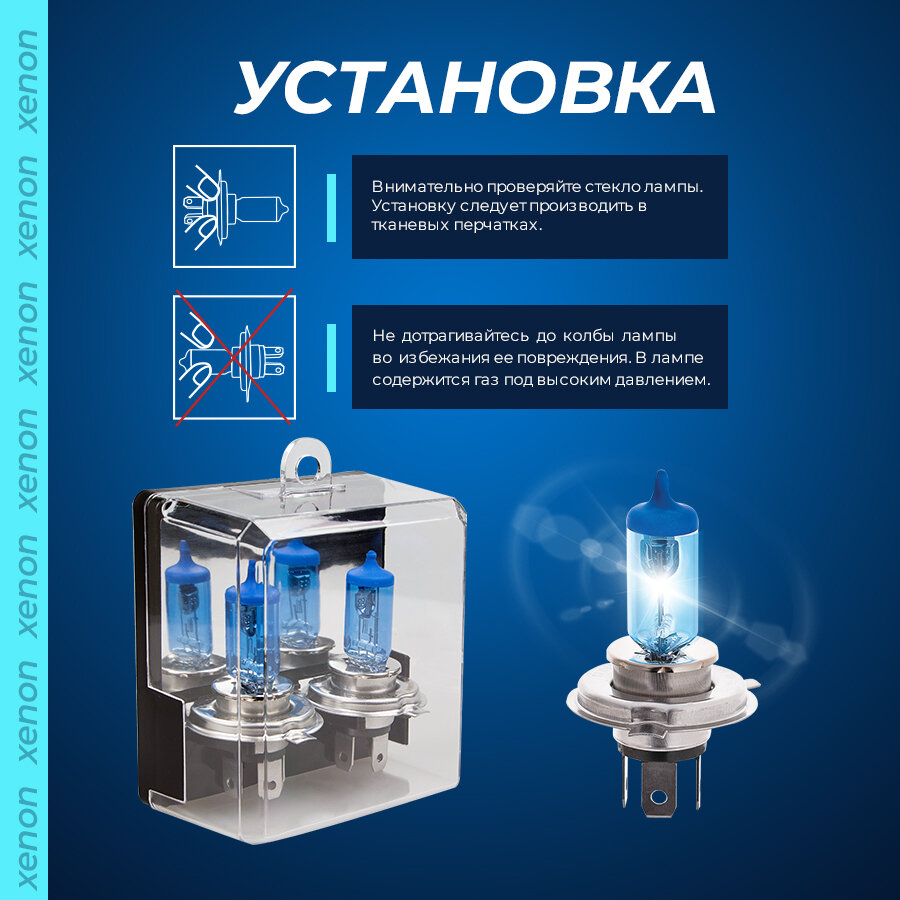 xenon xenon xenon xenon xenon xenon xenon

УСТАНОВКА

Внимательно проверяйте стекло лампы. Установку следует производить в тканевых перчатках.

Не дотрагивайтесь до колбы лампы во избежания ее повреждения. В лампе содержится газ под высоким давлением.