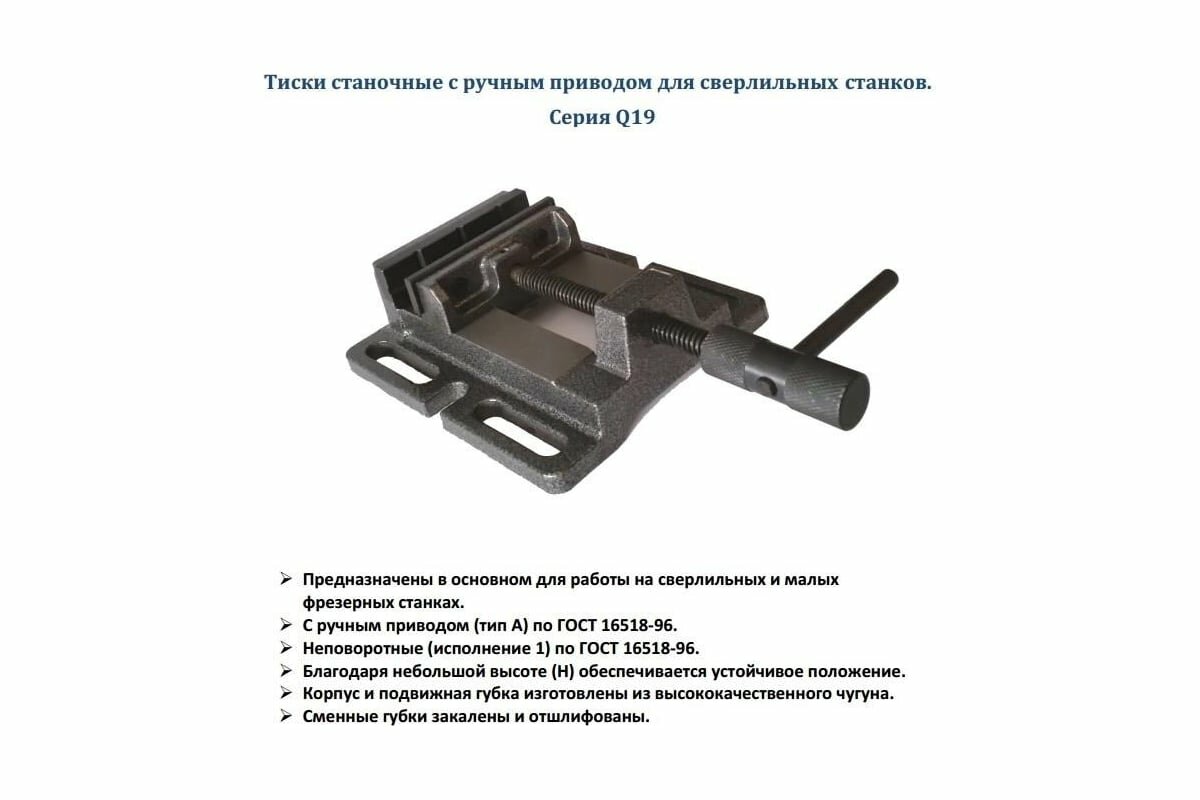 Тиски станочные с ручным приводом для сверлильных станков.
Серия Q19

➢ Предназначены в основном для работы на сверлильных и малых фрезерных станках.
➢ С ручным приводом (тип А) по ГОСТ 16518-96.
➢ Неповоротные (исполнение 1) по ГОСТ 16518-96.
➢ Благодаря небольшой высоте (Н) обеспечивается устойчивое положение.
➢ Корпус и подвижная губка изготовлены из высококачественного чугуна.
➢ Сменные губки закалены и отшлифованы.