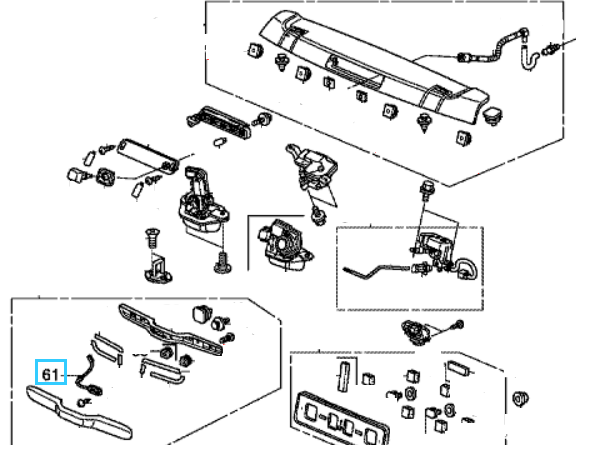 61