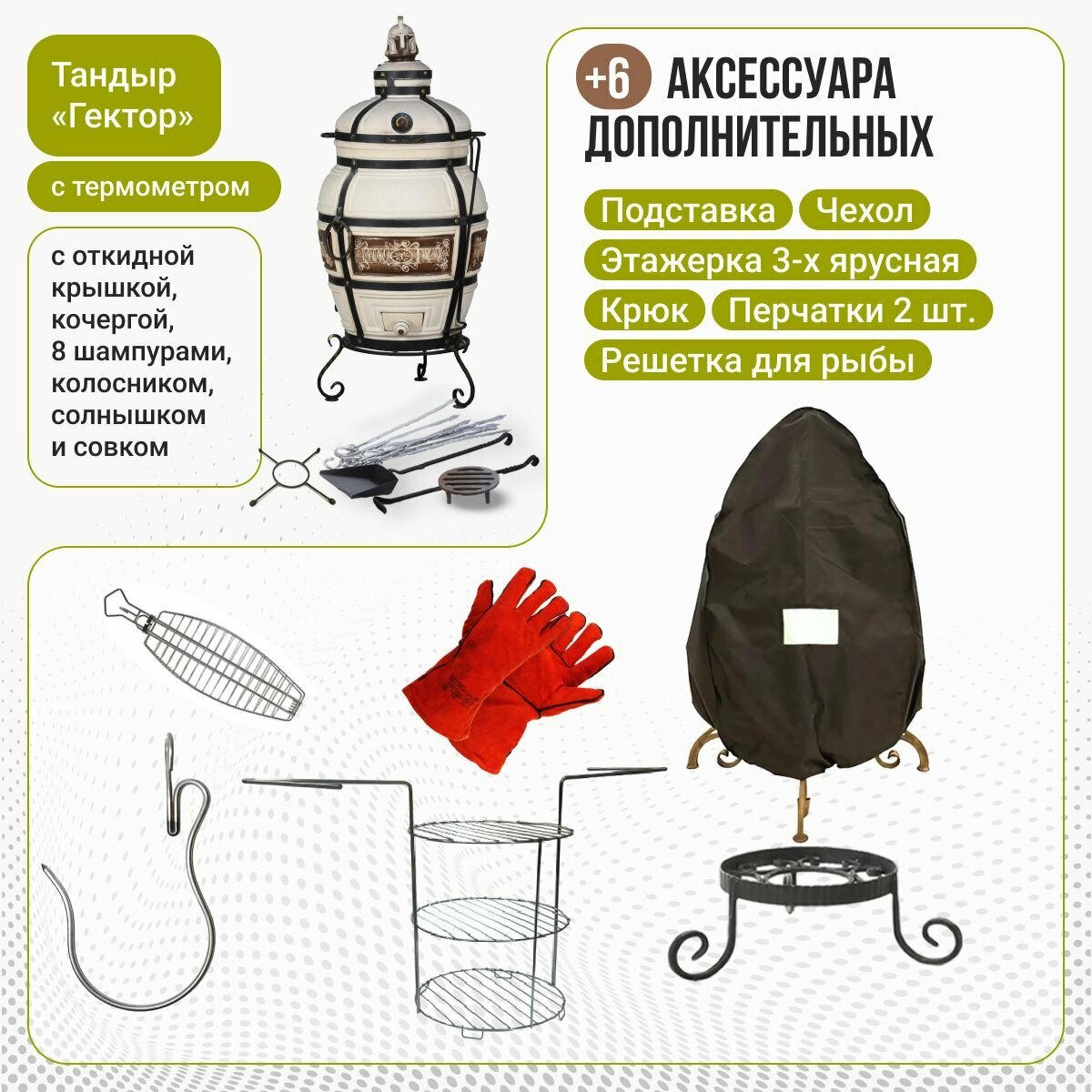 Тандыр «Гектор»

с термометром

с откидной крышкой, кочергой, 8 шампурами, колосником, солнышком и совком

+6 АКСЕССУАРА ДОПОЛНИТЕЛЬНЫХ

Подставка

Чехол

Этажерка 3-х ярусная

Крюк

Перчатки 2 шт.

Решетка для рыбы