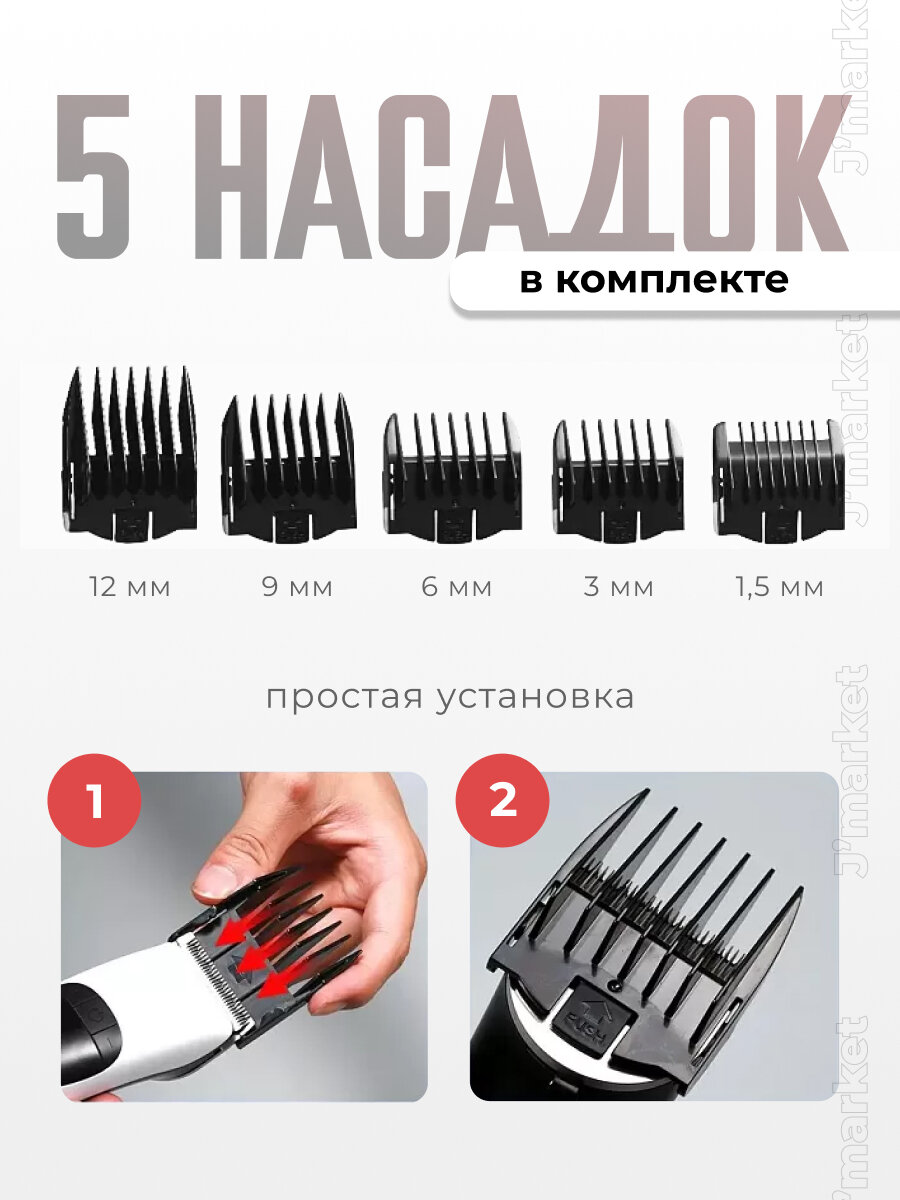 5 НАСАДОК

в комплекте

12 мм 9 мм 6 мм 3 мм 1,5 мм

простая установка

1

2

PUSH

J'market J'market J'market J'market