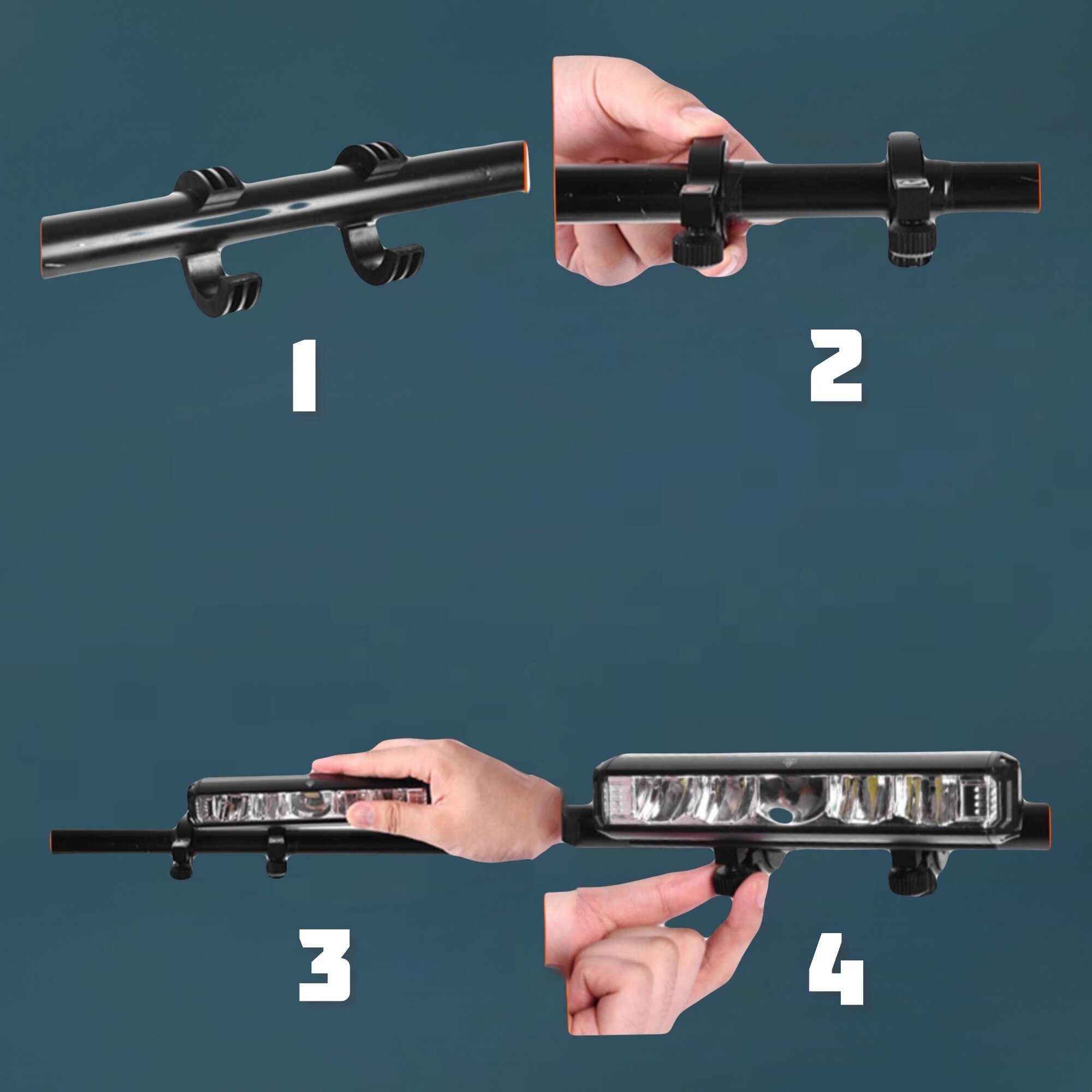 1

2

3

4