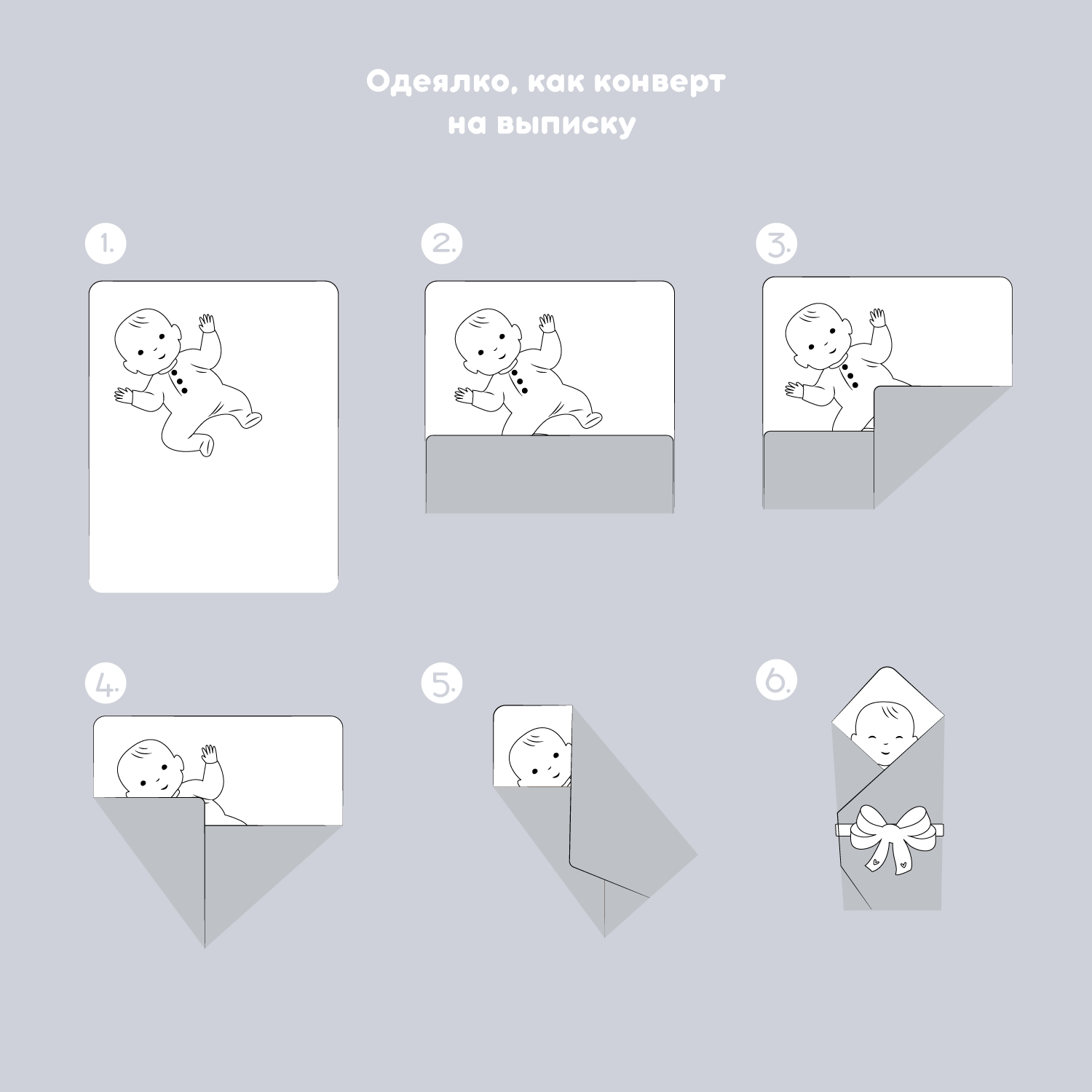 Одеялко, как конверт на выписку

1.

2.

3.

4.

5.

6.