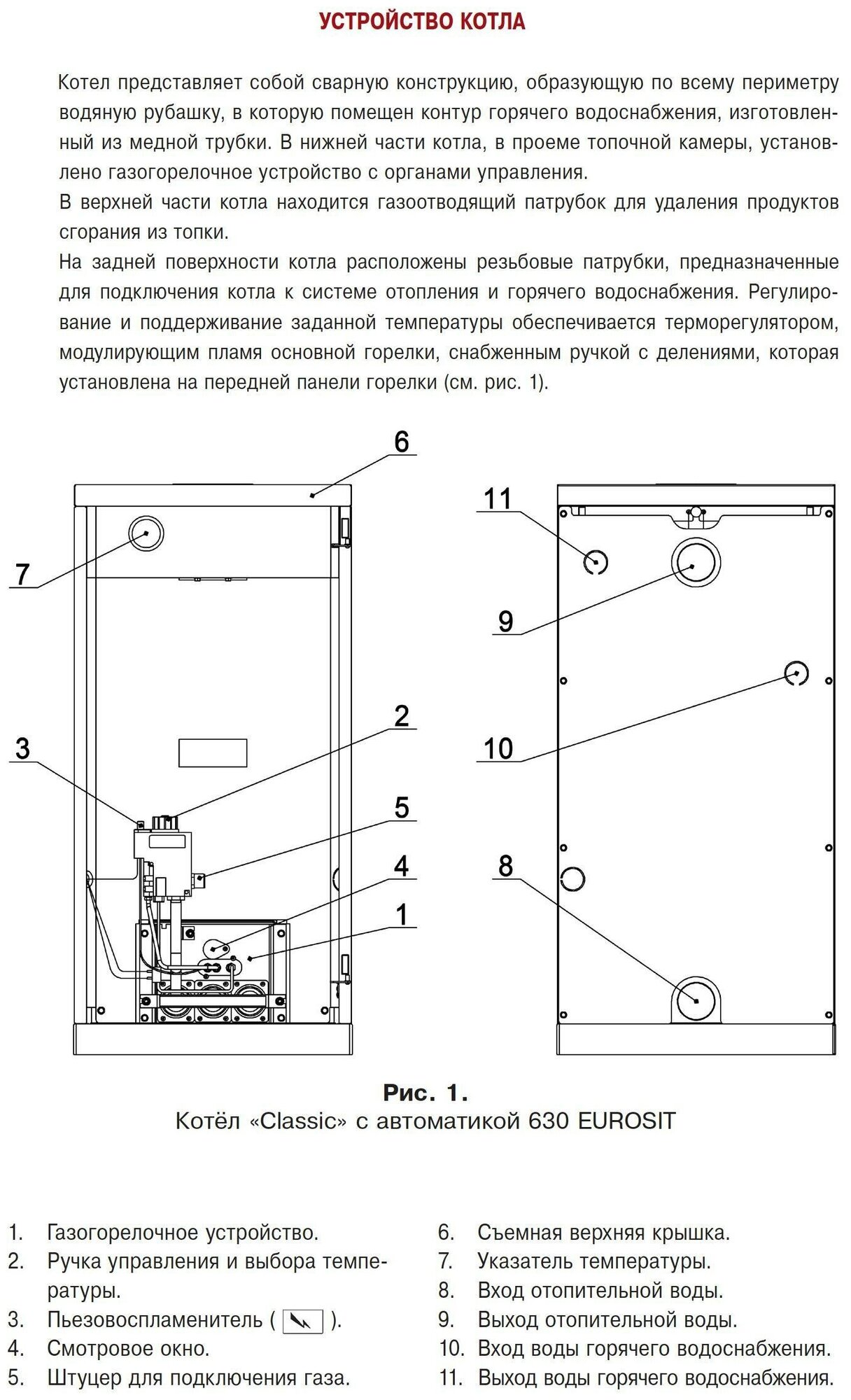 УСТРОЙСТВО КОТЛА

Котел представляет собой сварную конструкцию, образующую по всему периметру водяную рубашку, в которую помещен контур горячего водоснабжения, изготовленный из медной трубки. В нижней части котла, в проеме топочной камеры, установлено газогорелочное устройство с органами управления.
В верхней части котла находится газоотводящий патрубок для удаления продуктов сгорания из топки.
На задней поверхности котла расположены резьбовые патрубки, предназначенные для подключения котла к системе отопления и горячего водоснабжения. Регулирование и поддерживание заданной температуры обеспечивается терморегулятором, модулирующим пламя основной горелки, снабженным ручкой с делениями, которая установлена на передней панели горелки (см. рис. 1).

6
7
3
2
5
4
1
11
9
10
8

Рис. 1.
Котёл «Classic» с автоматикой 630 EUROSIT

1. Газогорелочное устройство.
2. Ручка управления и выбора температуры.
3. Пьезовоспламенитель ( ).
4. Смотровое окно.
5. Штуцер для подключения газа.

6. Съемная верхняя крышка.
7. Указатель температуры.
8. Вход отопительной воды.
9. Выход отопительной воды.
10. Вход воды горячего водоснабжения.
11. Выход воды горячего водоснабжения.