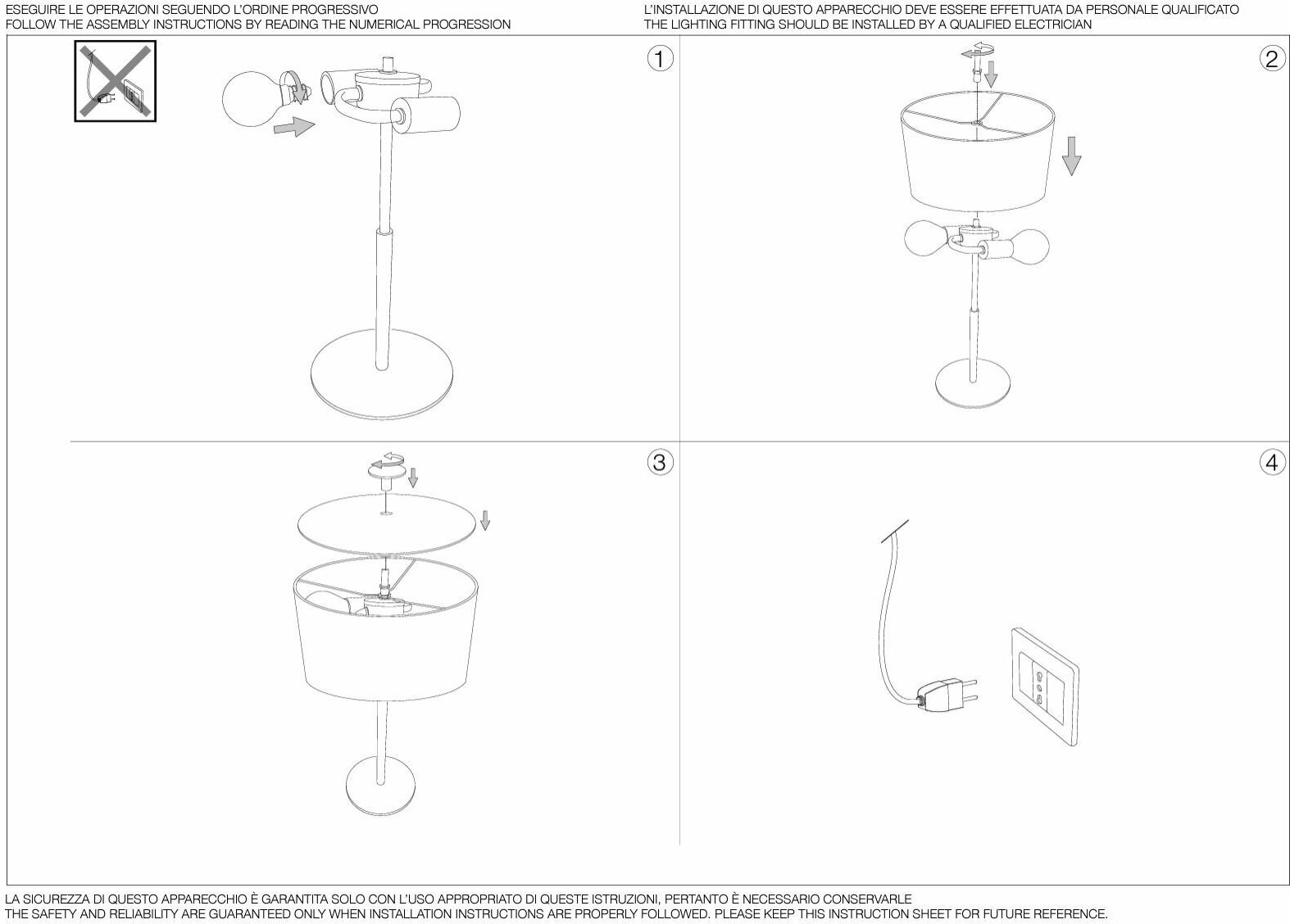 ESEGUIRE LE OPERAZIONI SEGUENDO L'ORDINE PROGRESSIVO
FOLLOW THE ASSEMBLY INSTRUCTIONS BY READING THE NUMERICAL PROGRESSION

L'INSTALLAZIONE DI QUESTO APPARECCHIO DEVE ESSERE EFFETTUATA DA PERSONALE QUALIFICATO
THE LIGHTING FITTING SHOULD BE INSTALLED BY A QUALIFIED ELECTRICIAN

1

2

3

4

LA SICUREZZA DI QUESTO APPARECCHIO È GARANTITA SOLO CON L'USO APPROPRIATO DI QUESTE ISTRUZIONI, PERTANTO È NECESSARIO CONSERVARLE
THE SAFETY AND RELIABILITY ARE GUARANTEED ONLY WHEN INSTALLATION INSTRUCTIONS ARE PROPERLY FOLLOWED. PLEASE KEEP THIS INSTRUCTION SHEET FOR FUTURE REFERENCE.