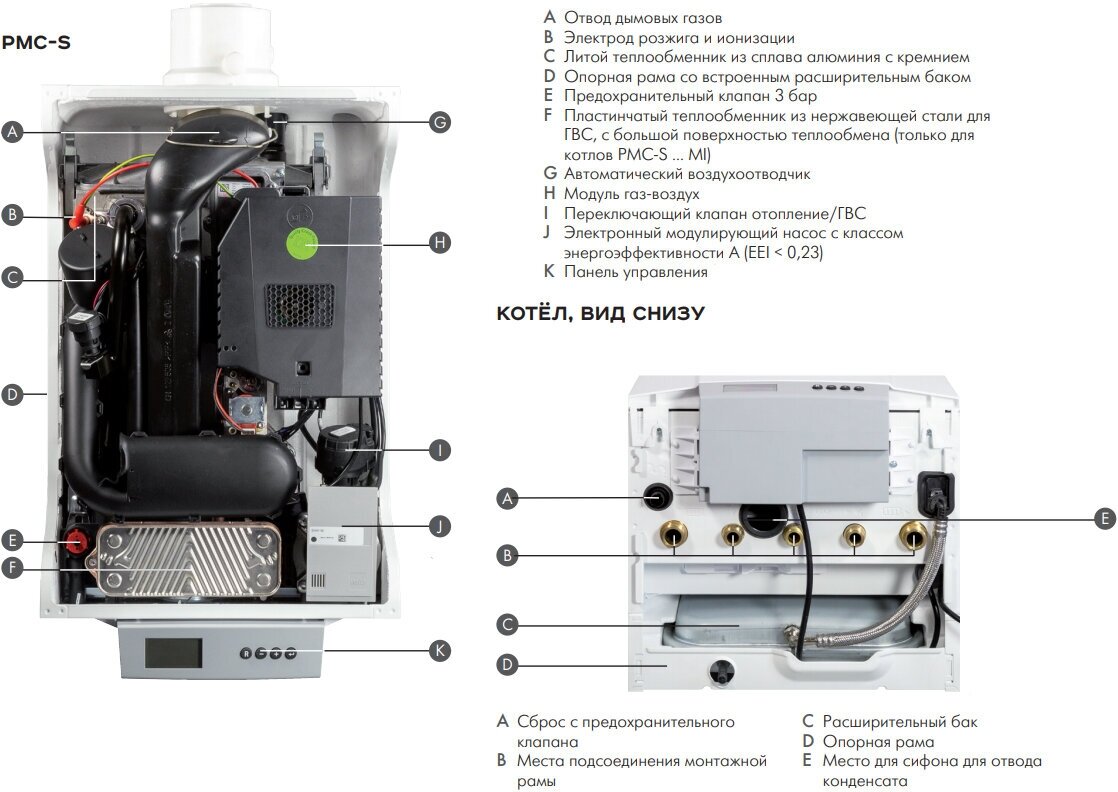 PMC-S

A
B
C
D
E
F
G
H
I
J
K

A Отвод дымовых газов
B Электрод розжига и ионизации
C Литой теплообменник из сплава алюминия с кремнием
D Опорная рама со встроенным расширительным баком
E Предохранительный клапан 3 бар
F Пластинчатый теплообменник из нержавеющей стали для ГВС, с большой поверхностью теплообмена (только для котлов PMC-S ... MI)
G Автоматический воздухоотводчик
H Модуль газ-воздух
I Переключающий клапан отопление/ГВС
J Электронный модулирующий насос с классом энергоэффективности A (EEI < 0,23)
K Панель управления

КОТЁЛ, ВИД СНИЗУ

A
B
C
D
E

A Сброс с предохранительного клапана
B Места подсоединения монтажной рамы
C Расширительный бак
D Опорная рама
E Место для сифона для отвода конденсата