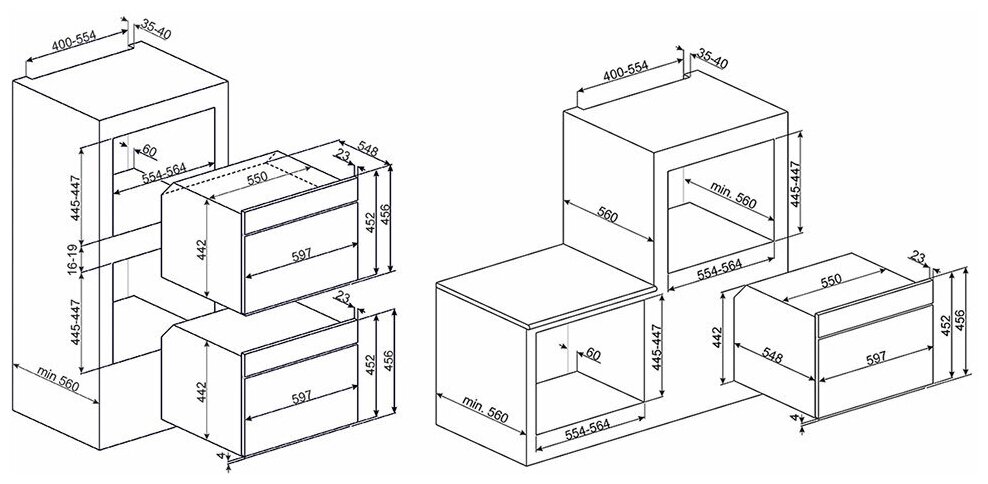 400-554
35-40
60
554-564
445-447
16-19
445-447
min 560
548
23
550
442
597
452
456
23
442
597
452
456
4
400-554
35-40
560
min. 560
445-447
554-564
60
445-447
min. 560
554-564
23
550
442
548
597
452
456
4