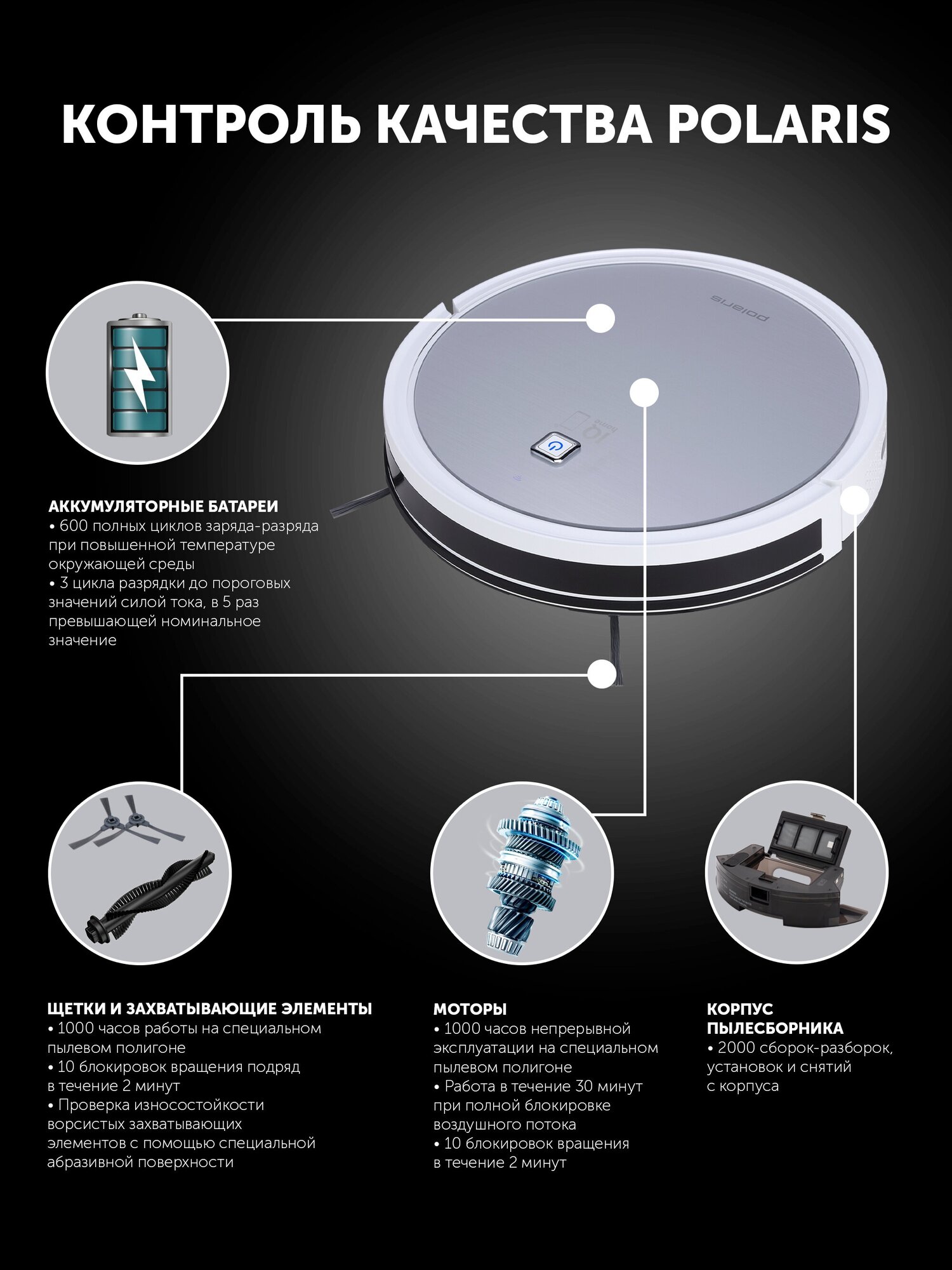 КОНТРОЛЬ КАЧЕСТВА POLARIS

polaris

IQ home

АККУМУЛЯТОРНЫЕ БАТАРЕИ
• 600 полных циклов заряда-разряда при повышенной температуре окружающей среды
• 3 цикла разрядки до пороговых значений силой тока, в 5 раз превышающей номинальное значение

ЩЕТКИ И ЗАХВАТЫВАЮЩИЕ ЭЛЕМЕНТЫ
• 1000 часов работы на специальном пылевом полигоне
• 10 блокировок вращения подряд в течение 2 минут
• Проверка износостойкости ворсистых захватывающих элементов с помощью специальной абразивной поверхности

МОТОРЫ
• 1000 часов непрерывной эксплуатации на специальном пылевом полигоне
• Работа в течение 30 минут при полной блокировке воздушного потока
• 10 блокировок вращения в течение 2 минут

КОРПУС ПЫЛЕСБОРНИКА
• 2000 сборок-разборок, установок и снятий с корпуса