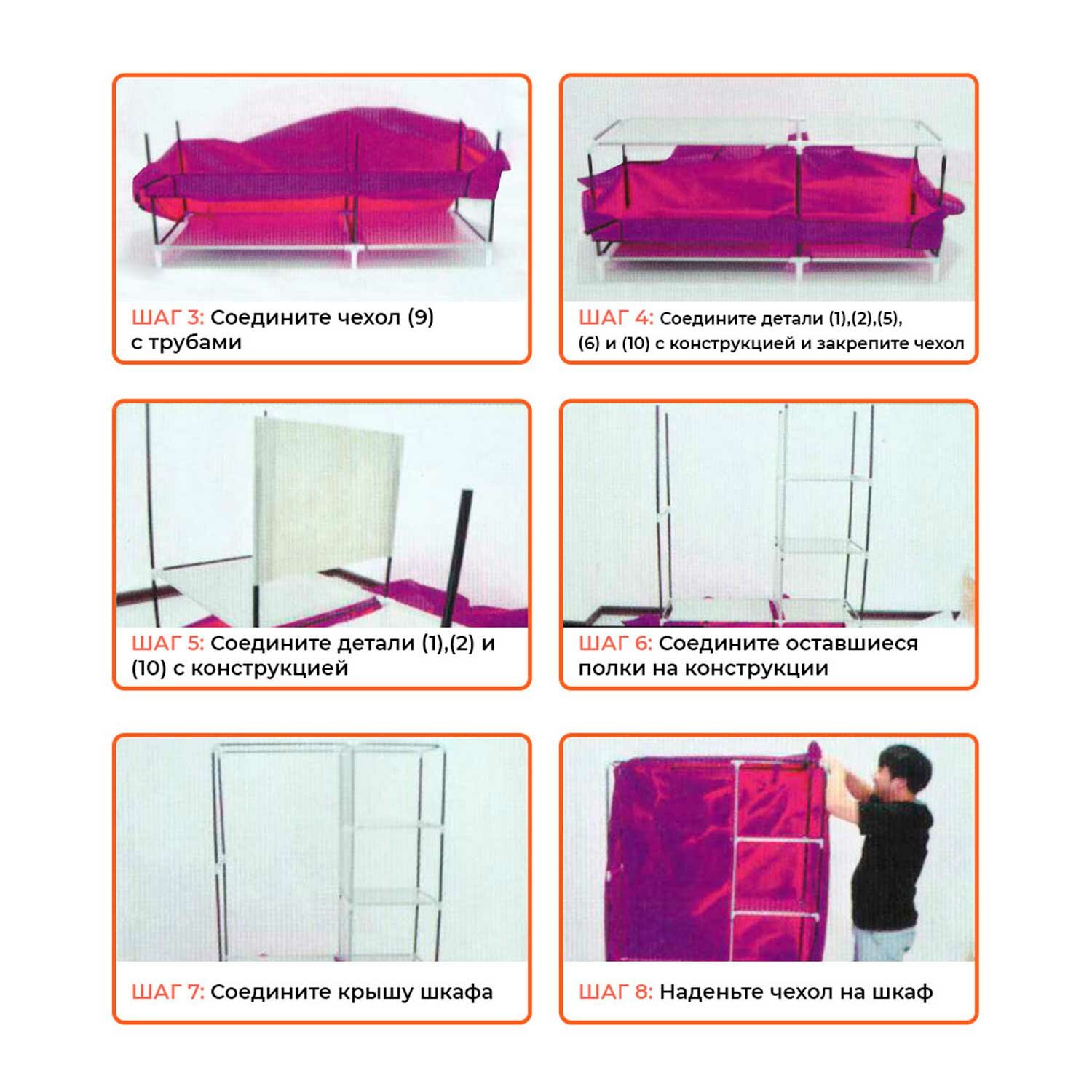 ШАГ 3: Соедините чехол (9) с трубами

ШАГ 4: Соедините детали (1),(2),(5), (6) и (10) с конструкцией и закрепите чехол

ШАГ 5: Соедините детали (1),(2) и (10) с конструкцией

ШАГ 6: Соедините оставшиеся полки на конструкции

ШАГ 7: Соедините крышу шкафа

ШАГ 8: Наденьте чехол на шкаф