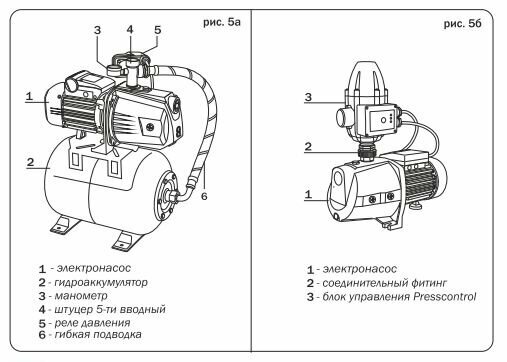 рис. 5а

3 4 5

1

2

6

1 - электронасос
2 - гидроаккумулятор
3 - манометр
4 - штуцер 5-ти вводный
5 - реле давления
6 - гибкая подводка

рис. 5б

3

2

1

1 - электронасос
2 - соединительный фитинг
3 - блок управления Presscontrol