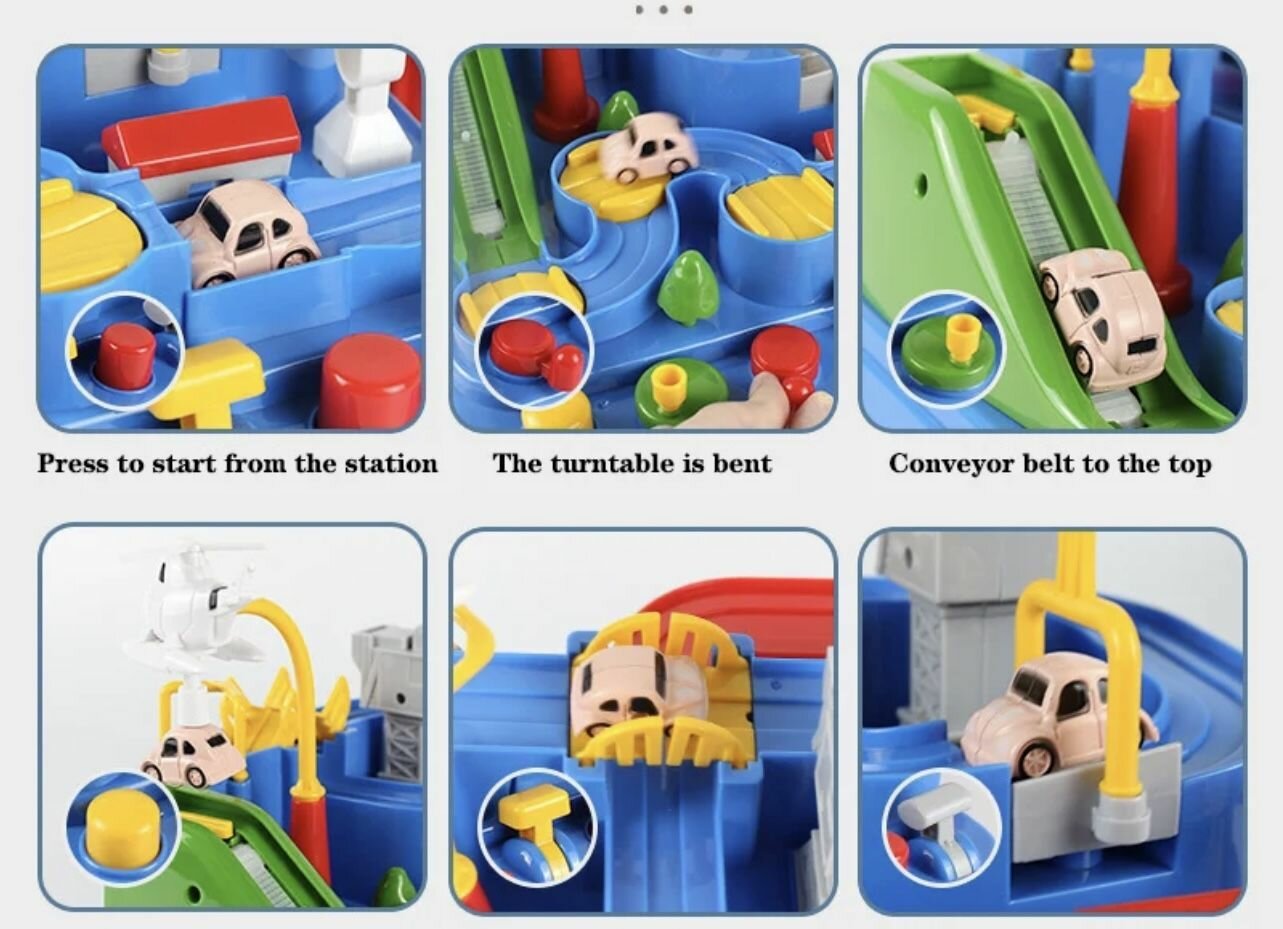 Press to start from the station

The turntable is bent

Conveyor belt to the top