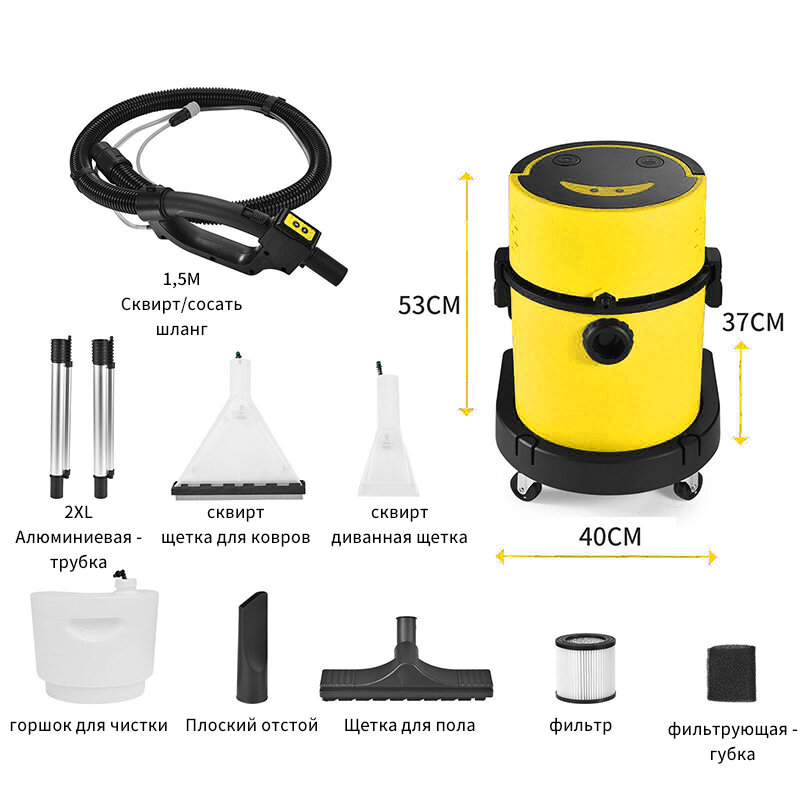 1,5M
Сквирт/сосать шланг

53CM

37CM

2XL
Алюминиевая - трубка

сквирт
щетка для ковров

сквирт
диванная щетка

40CM

горшок для чистки

Плоский отстой

Щетка для пола

фильтр

фильтрующая - губка