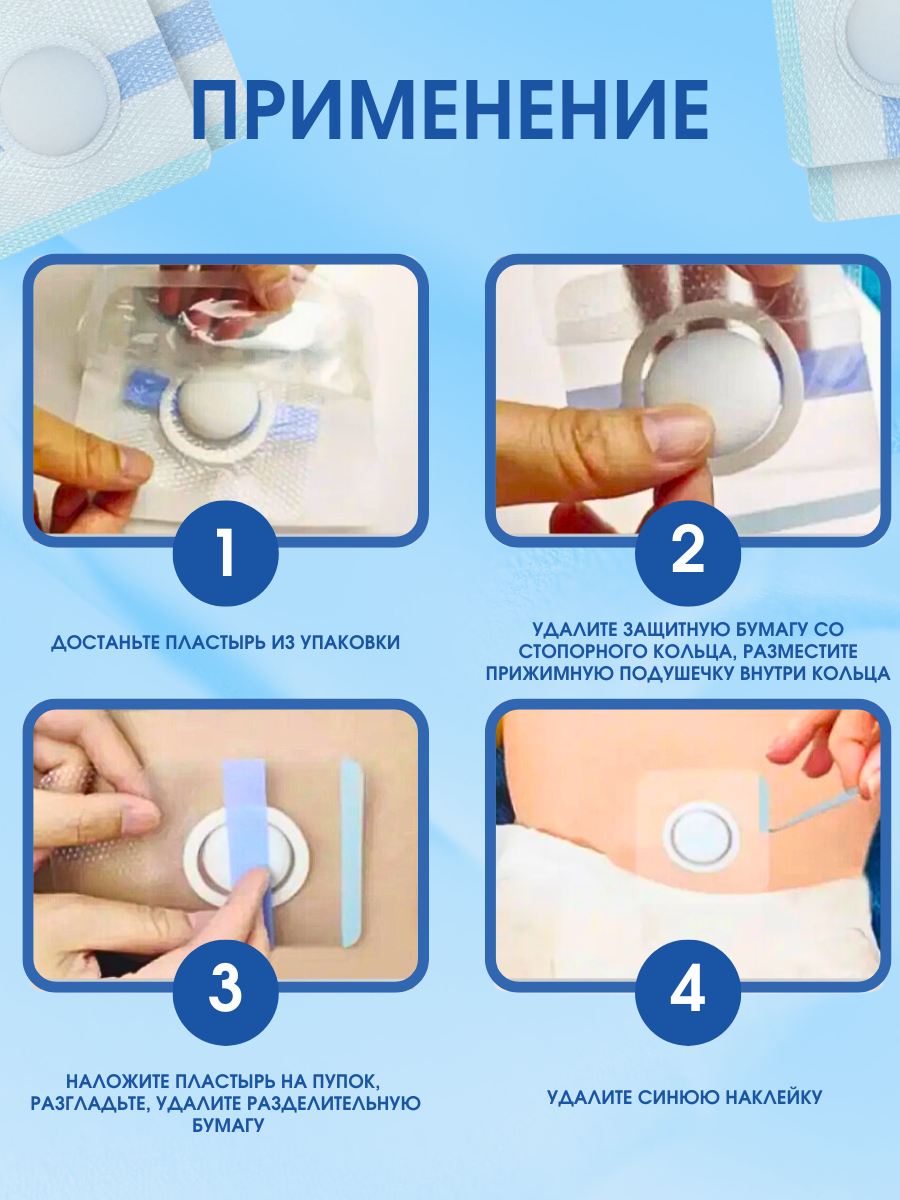 ПРИМЕНЕНИЕ

1

ДОСТАНЬТЕ ПЛАСТЫРЬ ИЗ УПАКОВКИ

2

УДАЛИТЕ ЗАЩИТНУЮ БУМАГУ СО СТОПОРНОГО КОЛЬЦА, РАЗМЕСТИТЕ ПРИЖИМНУЮ ПОДУШЕЧКУ ВНУТРИ КОЛЬЦА

3

НАЛОЖИТЕ ПЛАСТЫРЬ НА ПУПОК, РАЗГЛАДЬТЕ, УДАЛИТЕ РАЗДЕЛИТЕЛЬНУЮ БУМАГУ

4

УДАЛИТЕ СИНЮЮ НАКЛЕЙКУ