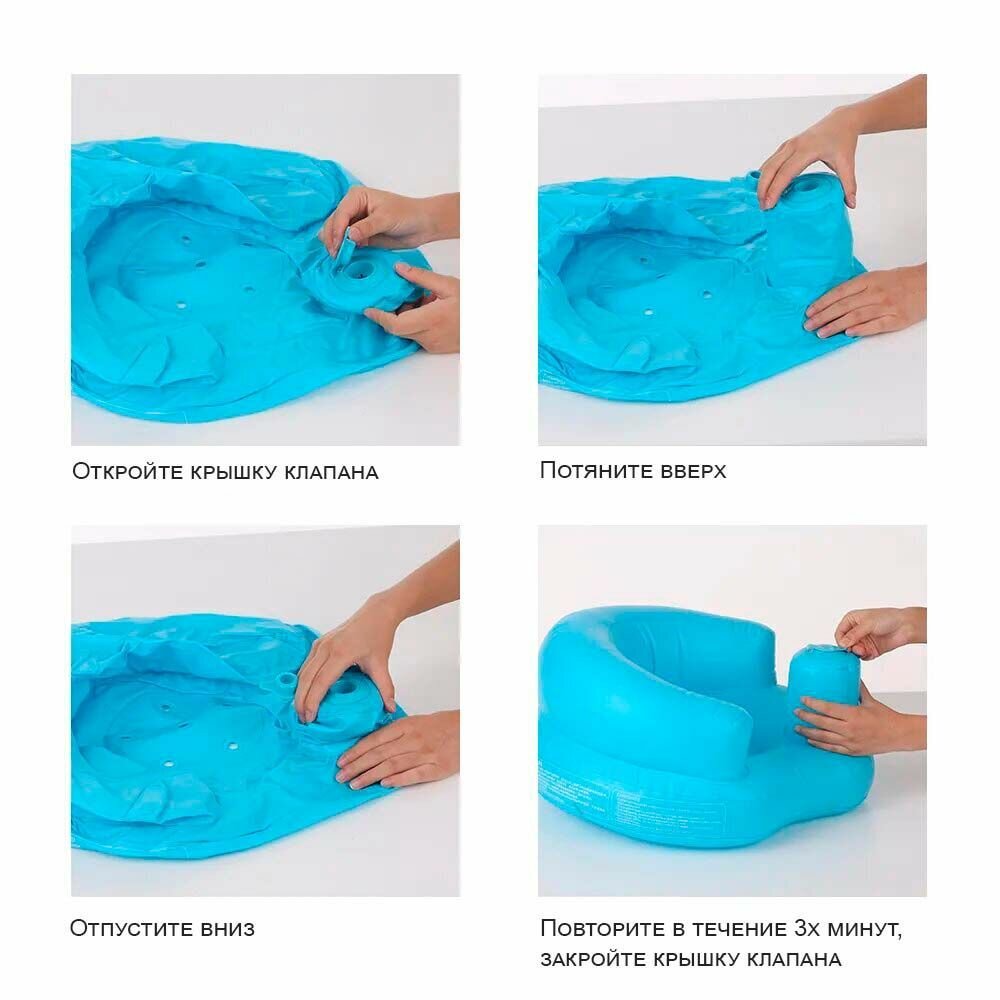 Откройте крышку клапана

Потяните вверх

Отпустите вниз

Повторите в течение 3х минут, закройте крышку клапана