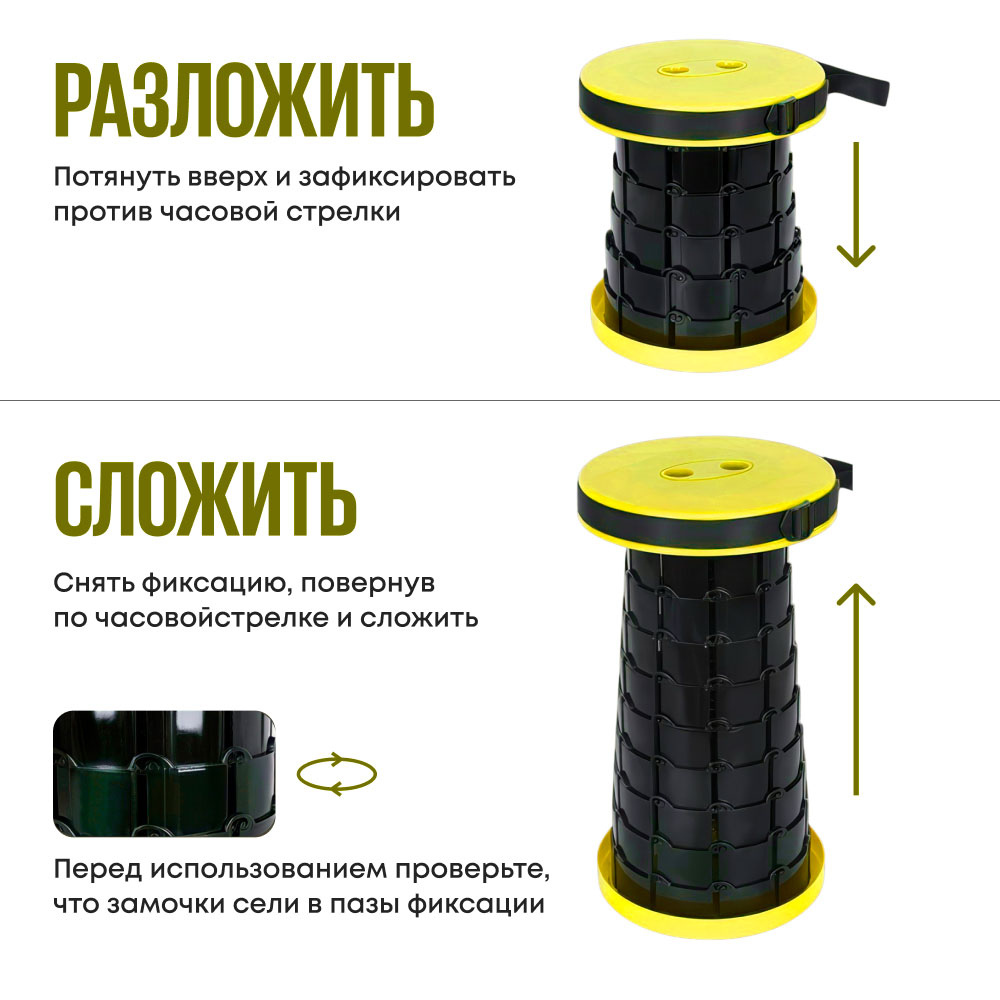 РАЗЛОЖИТЬ

Потянуть вверх и зафиксировать против часовой стрелки

СЛОЖИТЬ

Снять фиксацию, повернув по часовойстрелке и сложить

Перед использованием проверьте, что замочки сели в пазы фиксации