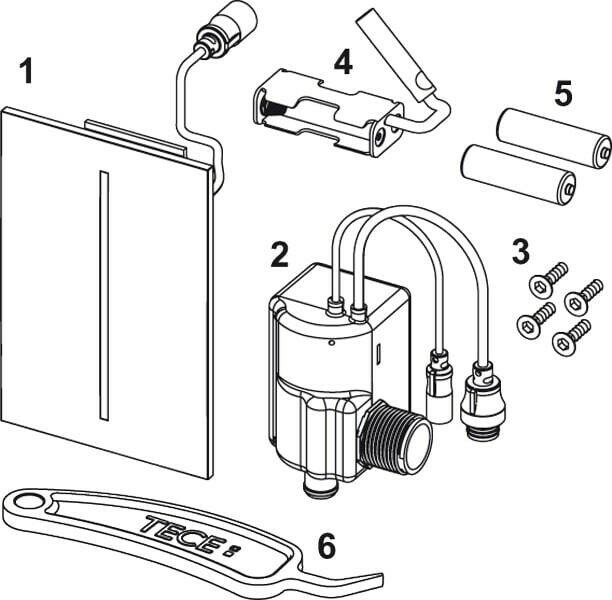 1
4
5
2
3
TECE
6