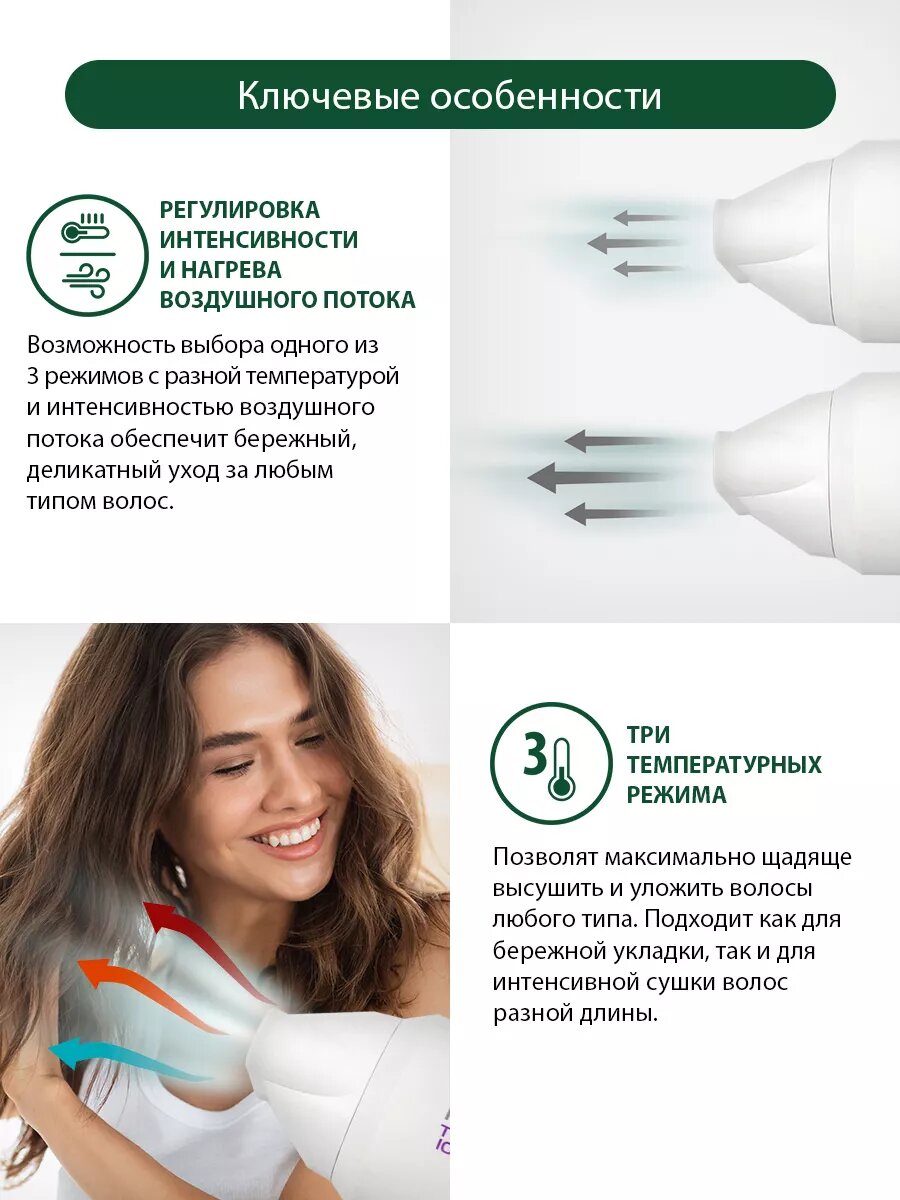 Ключевые особенности

РЕГУЛИРОВКА ИНТЕНСИВНОСТИ И НАГРЕВА ВОЗДУШНОГО ПОТОКА

Возможность выбора одного из 3 режимов с разной температурой и интенсивностью воздушного потока обеспечит бережный, деликатный уход за любым типом волос.

3

ТРИ ТЕМПЕРАТУРНЫХ РЕЖИМА

Позволят максимально щадяще высушить и уложить волосы любого типа. Подходит как для бережной укладки, так и для интенсивной сушки волос разной длины.