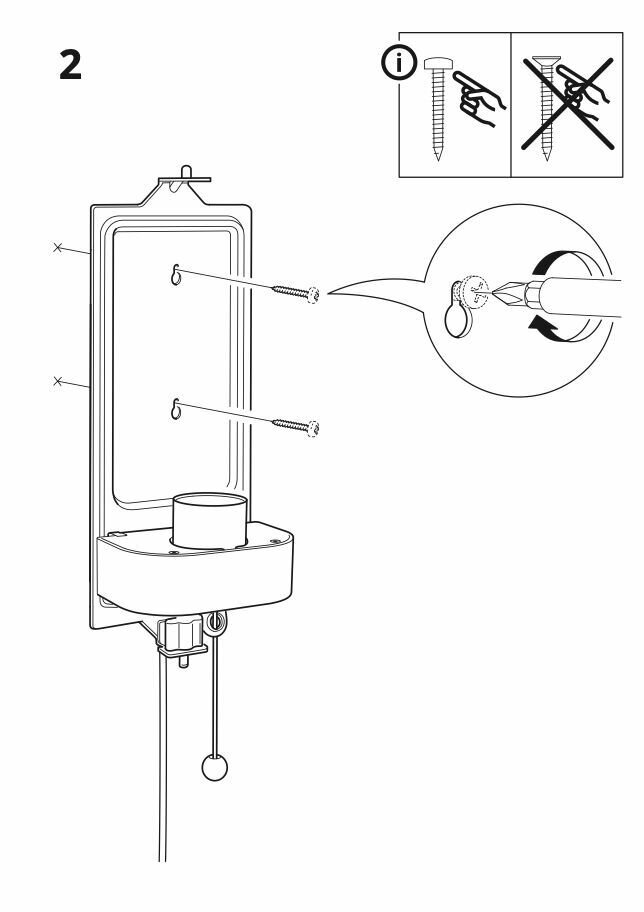 2

i