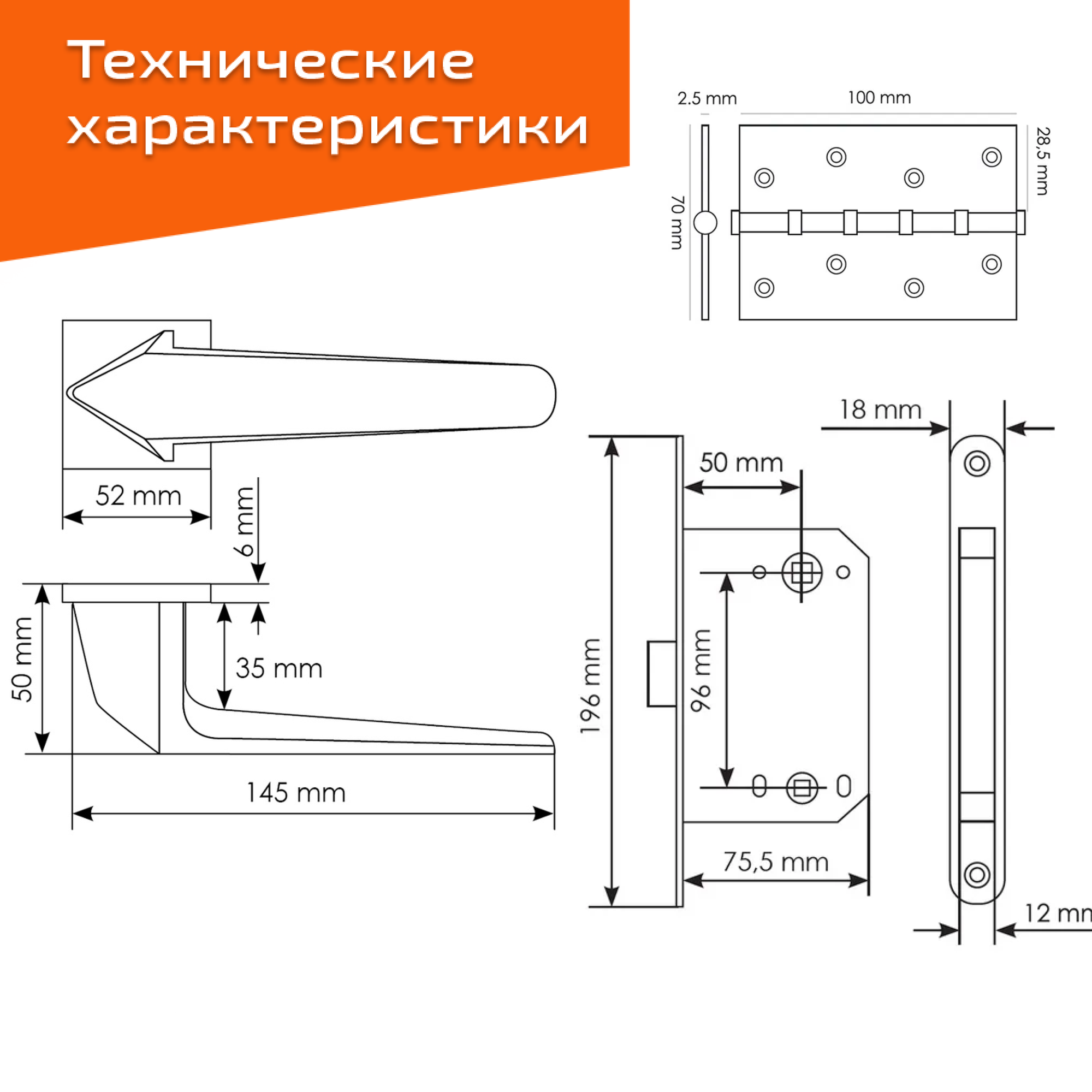 Технические характеристики

2.5 mm
100 mm
28,5 mm
70 mm

52 mm
6 mm
50 mm
35 mm
145 mm

18 mm
50 mm
196 mm
96 mm
75,5 mm
12 mm