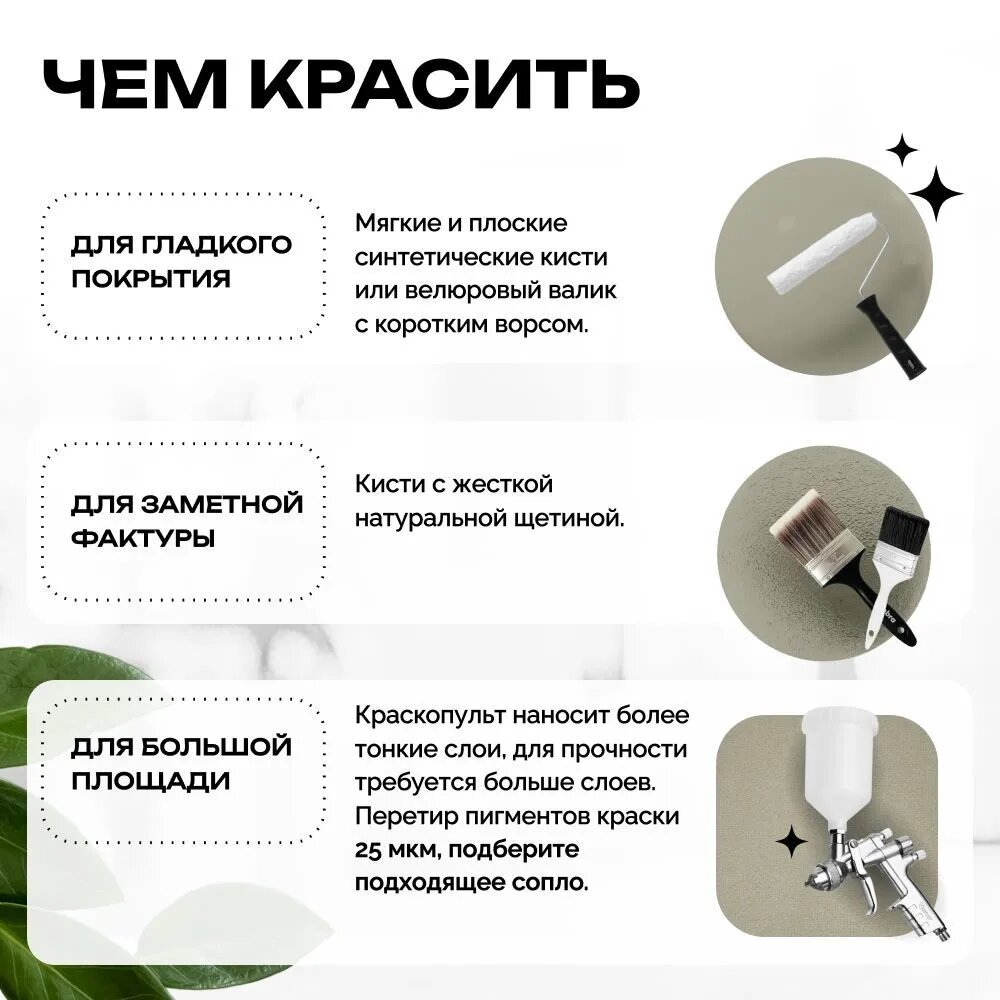 ЧЕМ КРАСИТЬ

ДЛЯ ГЛАДКОГО ПОКРЫТИЯ

Мягкие и плоские синтетические кисти или велюровый валик с коротким ворсом.

ДЛЯ ЗАМЕТНОЙ ФАКТУРЫ

Кисти с жесткой натуральной щетиной.

ДЛЯ БОЛЬШОЙ ПЛОЩАДИ

Краскопульт наносит более тонкие слои, для прочности требуется больше слоев. Перетир пигментов краски 25 мкм, подберите подходящее сопло.