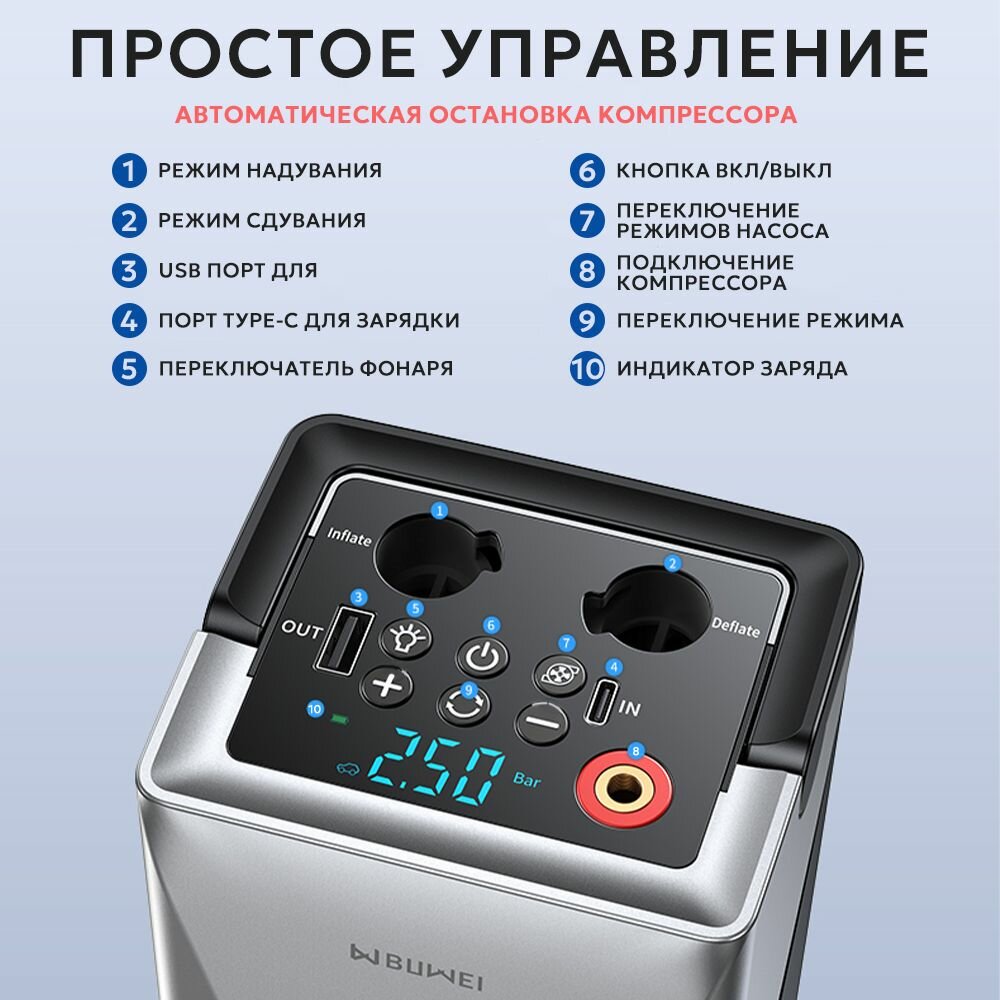 ПРОСТОЕ УПРАВЛЕНИЕ

АВТОМАТИЧЕСКАЯ ОСТАНОВКА КОМПРЕССОРА

1 РЕЖИМ НАДУВАНИЯ
2 РЕЖИМ СДУВАНИЯ
3 USB ПОРТ ДЛЯ
4 ПОРТ TYPE-C ДЛЯ ЗАРЯДКИ
5 ПЕРЕКЛЮЧАТЕЛЬ ФОНАРЯ

6 КНОПКА ВКЛ/ВЫКЛ
7 ПЕРЕКЛЮЧЕНИЕ РЕЖИМОВ НАСОСА
8 ПОДКЛЮЧЕНИЕ КОМПРЕССОРА
9 ПЕРЕКЛЮЧЕНИЕ РЕЖИМА
10 ИНДИКАТОР ЗАРЯДА

1
Inflate
2
Deflate
3
OUT
5
6
7
4
IN
9
10
2.50
Bar
8

BUWEI