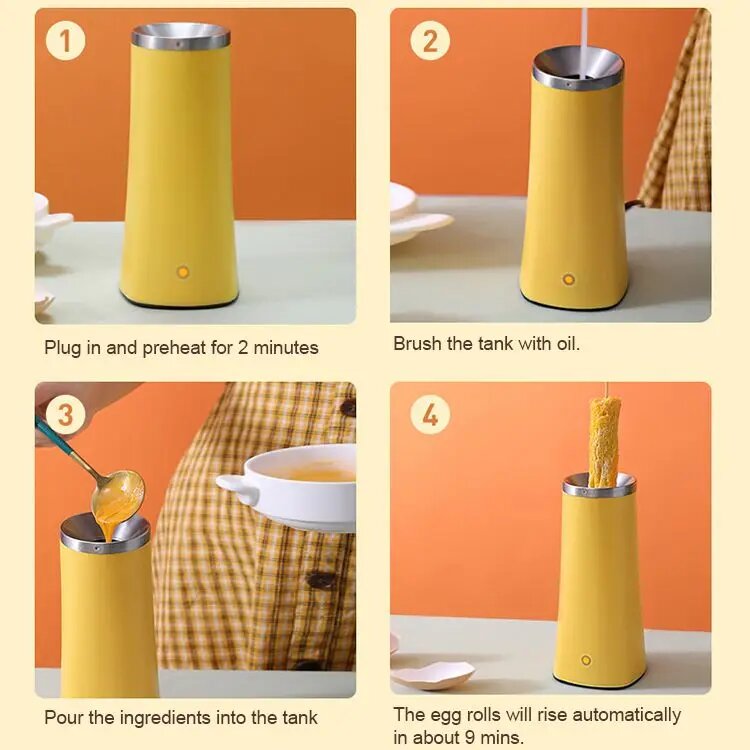 1

Plug in and preheat for 2 minutes

2

Brush the tank with oil.

3

Pour the ingredients into the tank

4

The egg rolls will rise automatically in about 9 mins.