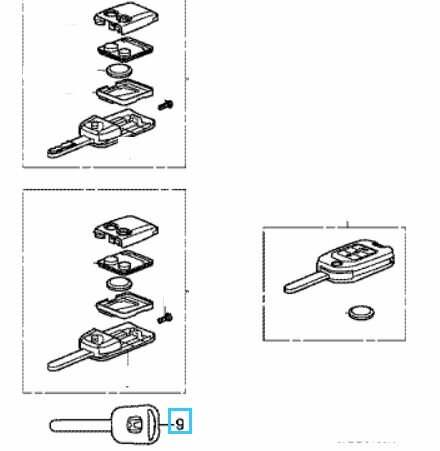 9