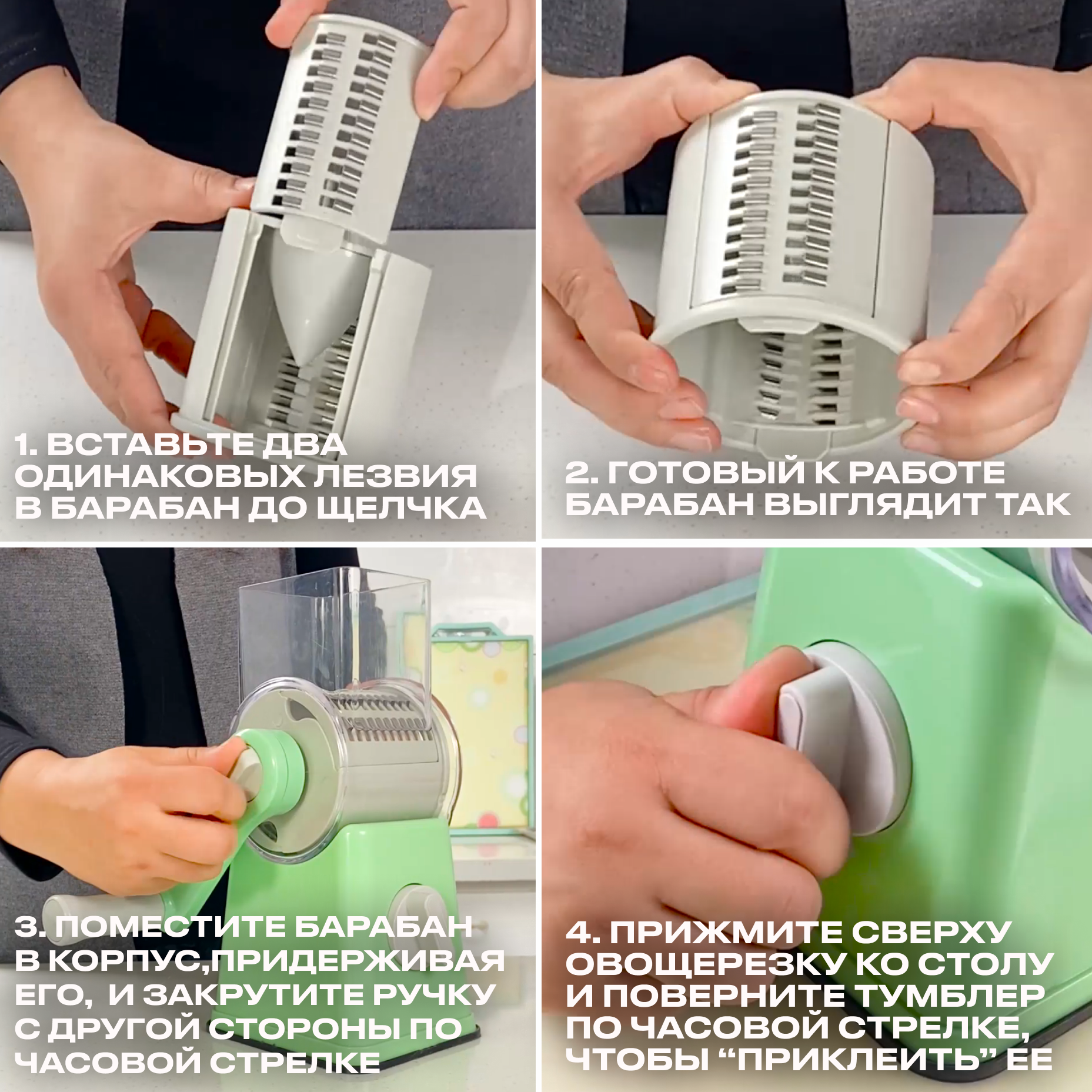 1. ВСТАВЬТЕ ДВА ОДИНАКОВЫХ ЛЕЗВИЯ В БАРАБАН ДО ЩЕЛЧКА

2. ГОТОВЫЙ К РАБОТЕ БАРАБАН ВЫГЛЯДИТ ТАК

3. ПОМЕСТИТЕ БАРАБАН В КОРПУС,ПРИДЕРЖИВАЯ ЕГО, И ЗАКРУТИТЕ РУЧКУ С ДРУГОЙ СТОРОНЫ ПО ЧАСОВОЙ СТРЕЛКЕ

4. ПРИЖМИТЕ СВЕРХУ ОВОЩЕРЕЗКУ КО СТОЛУ И ПОВЕРНИТЕ ТУМБЛЕР ПО ЧАСОВОЙ СТРЕЛКЕ, ЧТОБЫ “ПРИКЛЕИТЬ” ЕЕ