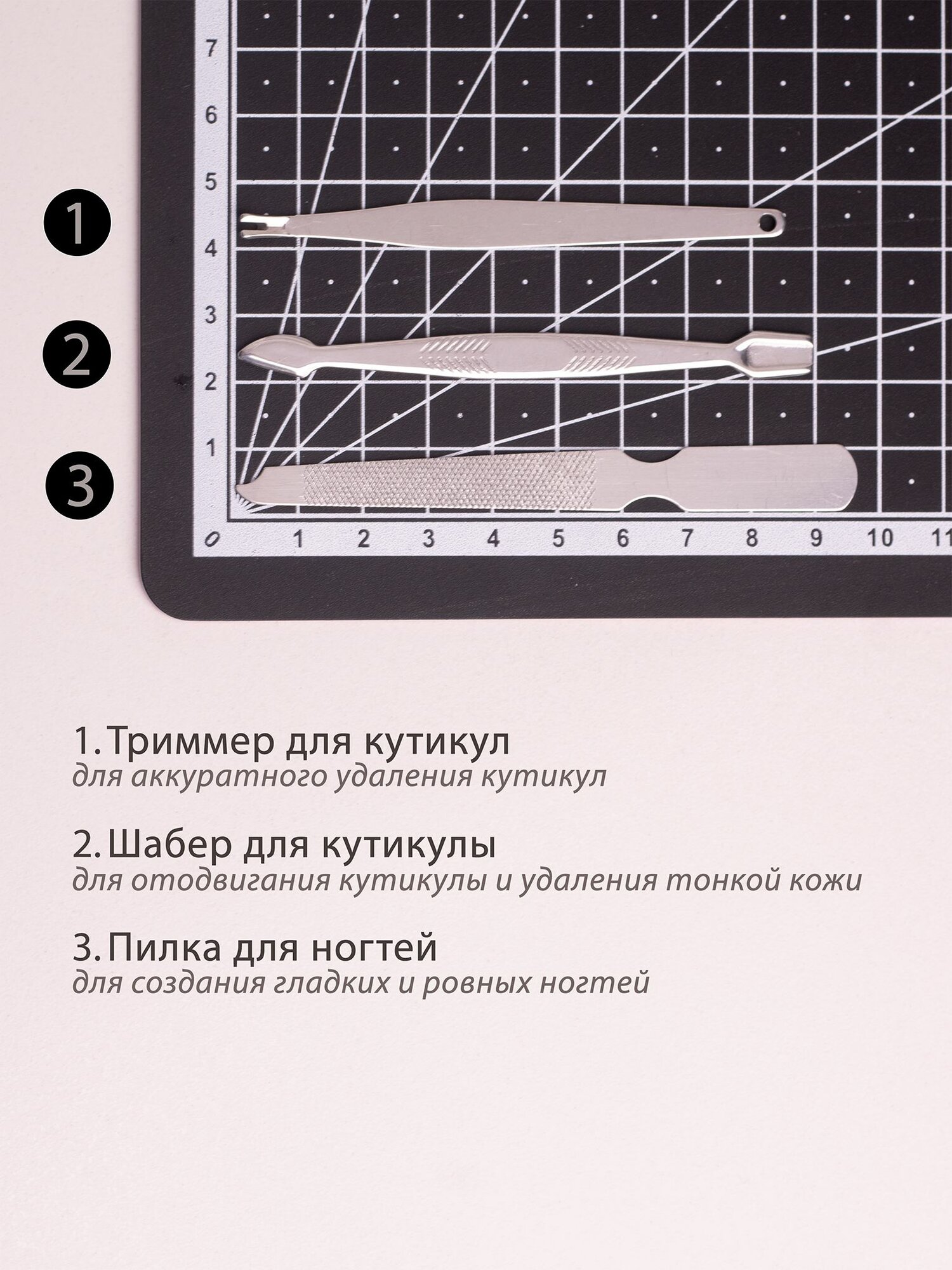 7
6
5
4
3
2
1
0 1 2 3 4 5 6 7 8 9 10 11

1

2

3

1. Триммер для кутикул
для аккуратного удаления кутикул

2. Шабер для кутикулы
для отодвигания кутикулы и удаления тонкой кожи

3. Пилка для ногтей
для создания гладких и ровных ногтей