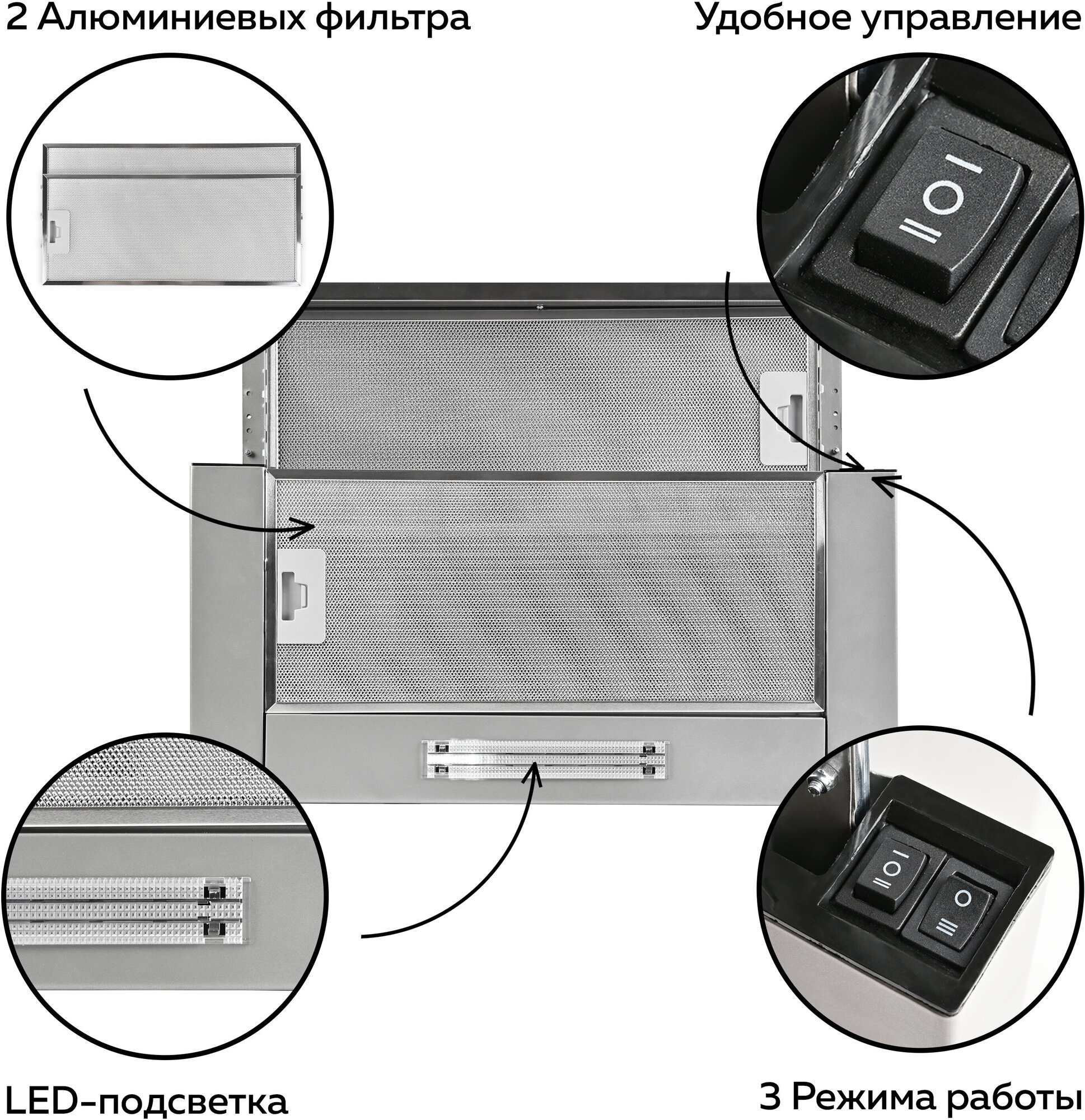 2 Алюминиевых фильтра

Удобное управление

LED-подсветка

3 Режима работы