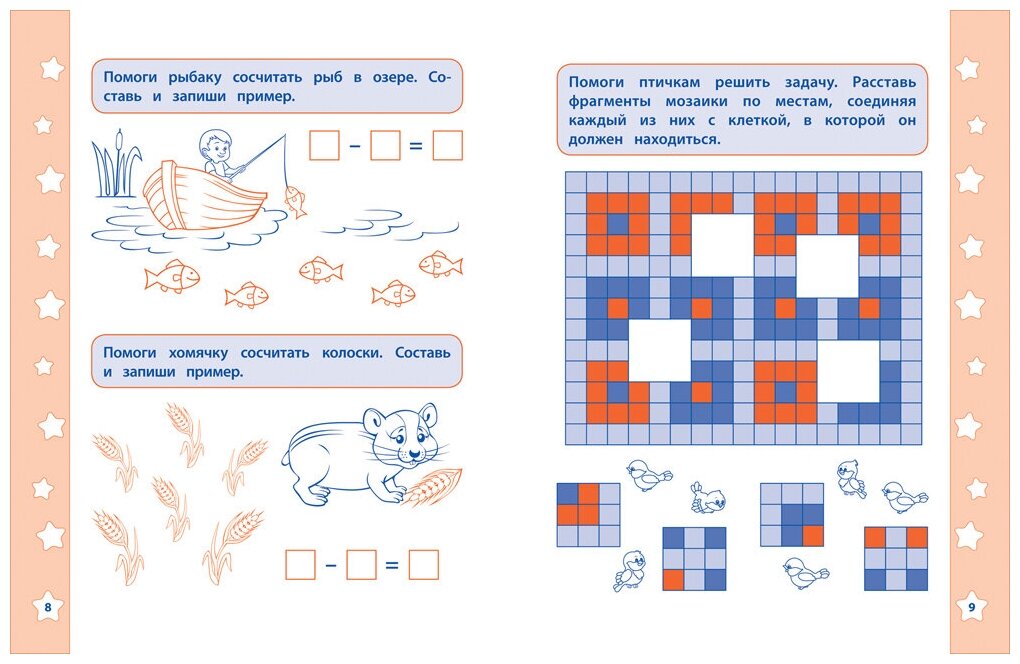 Помоги рыбаку сосчитать рыб в озере. Составь и запиши пример.

$\square - \square = \square$

Помоги хомячку сосчитать колоски. Составь и запиши пример.

$\square - \square = \square$

8

Помоги птичкам решить задачу. Расставь фрагменты мозаики по местам, соединяя каждый из них с клеткой, в которой он должен находиться.

9