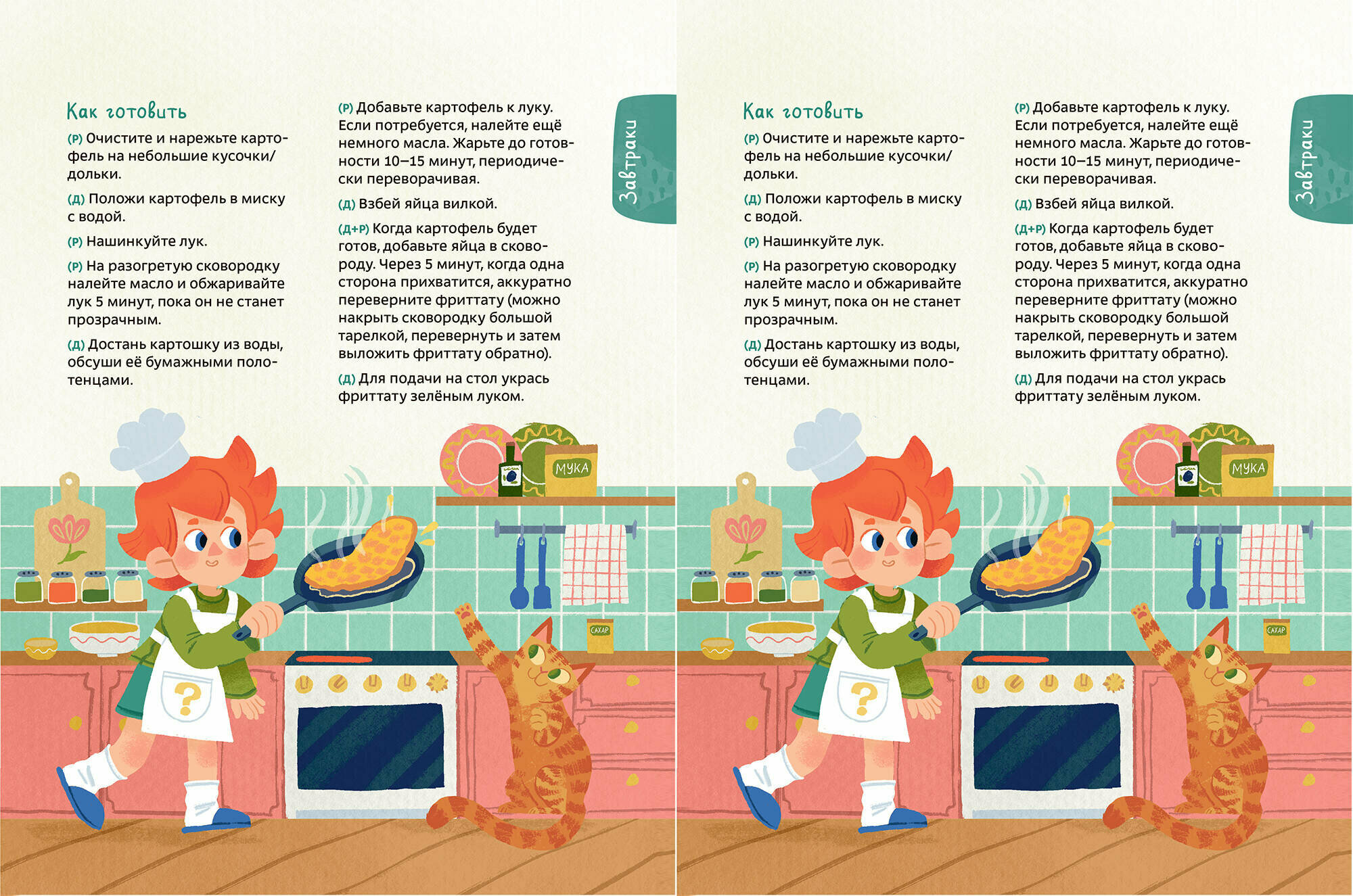 Как готовить

(Р) Очистите и нарежьте картофель на небольшие кусочки/дольки.

(Д) Положи картофель в миску с водой.

(Р) Нашинкуйте лук.

(Р) На разогретую сковородку налейте масло и обжаривайте лук 5 минут, пока он не станет прозрачным.

(Д) Достань картошку из воды, обсуши её бумажными полотенцами.

(Р) Добавьте картофель к луку. Если потребуется, налейте ещё немного масла. Жарьте до готовности 10–15 минут, периодически переворачивая.

(Д) Взбей яйца вилкой.

(Д+Р) Когда картофель будет готов, добавьте яйца в сковороду. Через 5 минут, когда одна сторона прихватится, аккуратно переверните фриттату (можно накрыть сковородку большой тарелкой, перевернуть и затем выложить фриттату обратно).

(Д) Для подачи на стол укрась фриттату зелёным луком.

Завтраки

МУКА

САХАР

Как готовить

(Р) Очистите и нарежьте картофель на небольшие кусочки/дольки.

(Д) Положи картофель в миску с водой.

(Р) Нашинкуйте лук.

(Р) На разогретую сковородку налейте масло и обжаривайте лук 5 минут, пока он не станет прозрачным.

(Д) Достань картошку из воды, обсуши её бумажными полотенцами.

(Р) Добавьте картофель к луку. Если потребуется, налейте ещё немного масла. Жарьте до готовности 10–15 минут, периодически переворачивая.

(Д) Взбей яйца вилкой.

(Д+Р) Когда картофель будет готов, добавьте яйца в сковороду. Через 5 минут, когда одна сторона прихватится, аккуратно переверните фриттату (можно накрыть сковородку большой тарелкой, перевернуть и затем выложить фриттату обратно).

(Д) Для подачи на стол укрась фриттату зелёным луком.

Завтраки

МУКА

САХАР