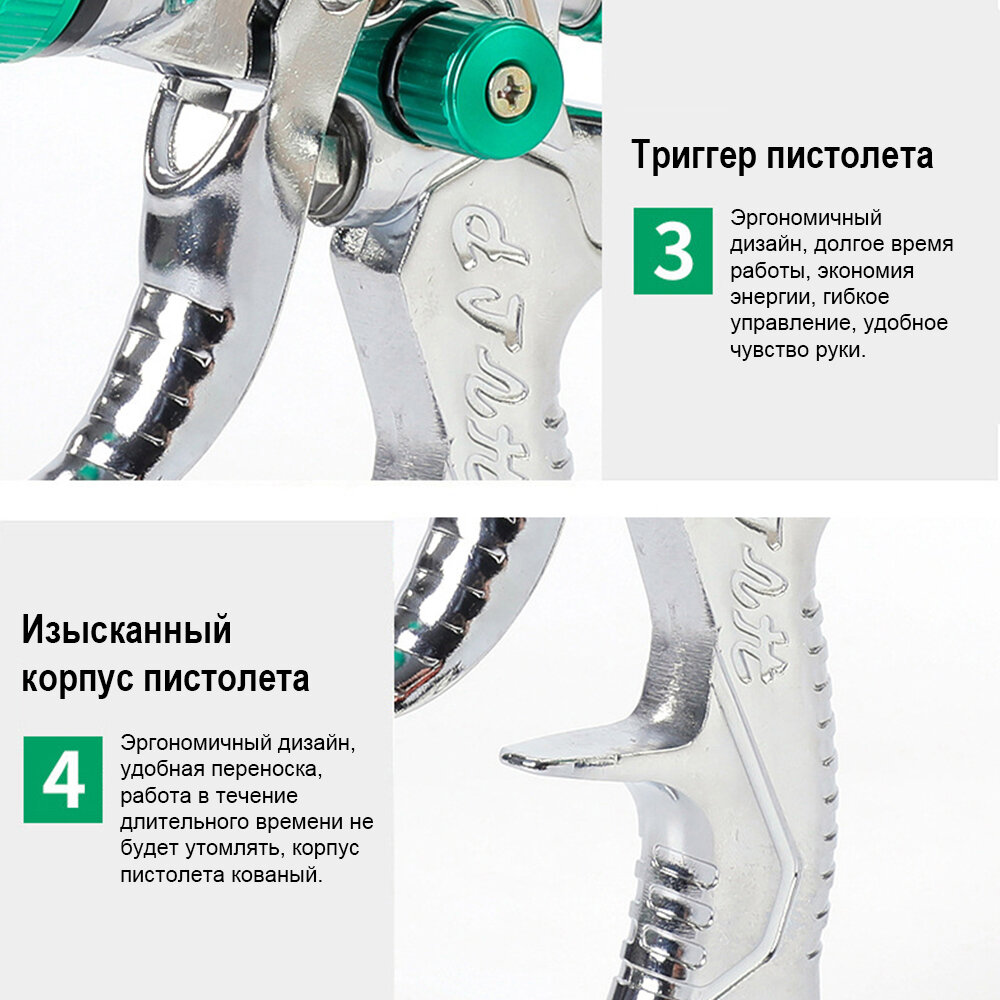 Триггер пистолета

3

Эргономичный дизайн, долгое время работы, экономия энергии, гибкое управление, удобное чувство руки.

Изысканный корпус пистолета

4

Эргономичный дизайн, удобная переноска, работа в течение длительного времени не будет утомлять, корпус пистолета кованый.