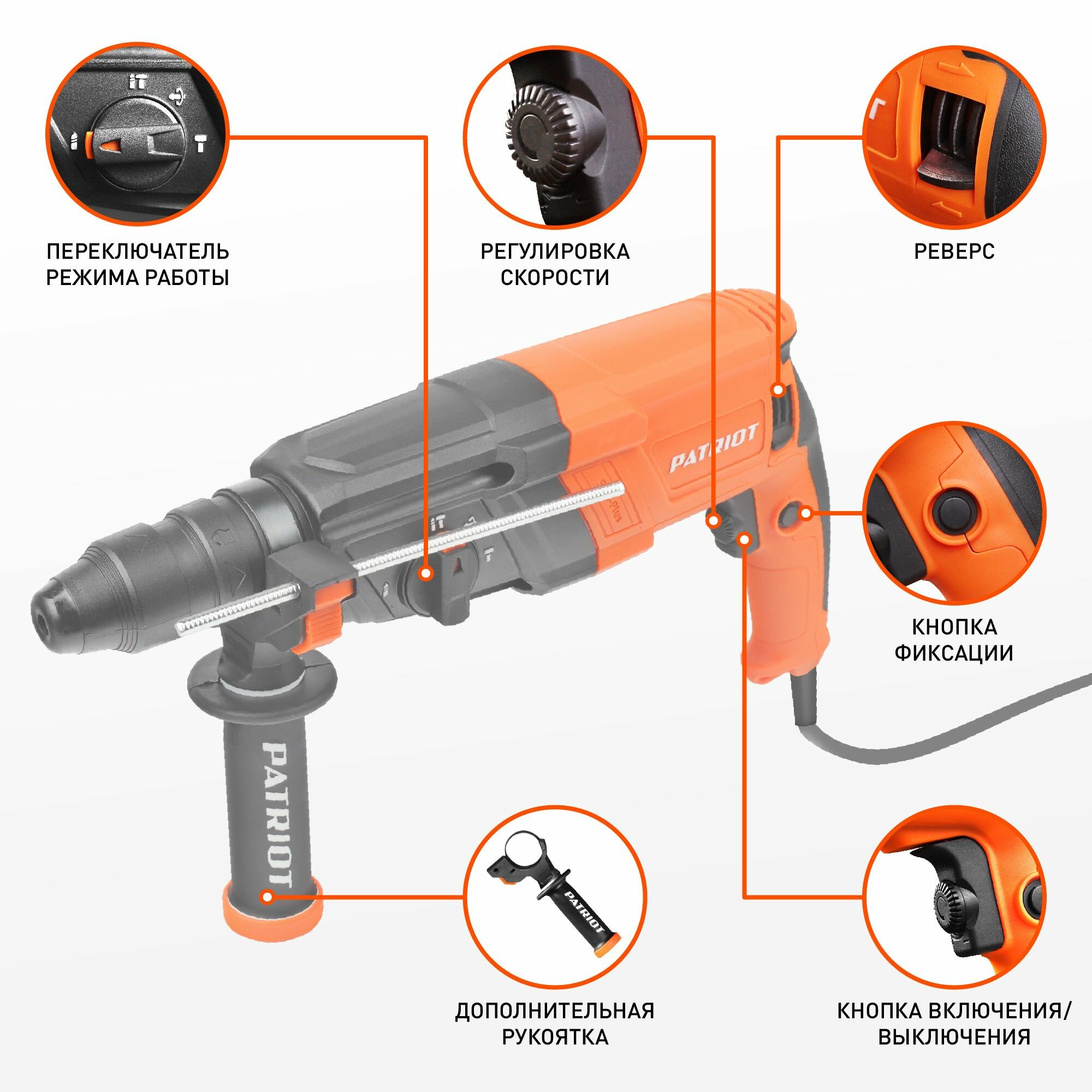 ПЕРЕКЛЮЧАТЕЛЬ РЕЖИМА РАБОТЫ

РЕГУЛИРОВКА СКОРОСТИ

РЕВЕРС

PATRIOT

КНОПКА ФИКСАЦИИ

PATRIOT

PATRIOT

ДОПОЛНИТЕЛЬНАЯ РУКОЯТКА

КНОПКА ВКЛЮЧЕНИЯ/ ВЫКЛЮЧЕНИЯ