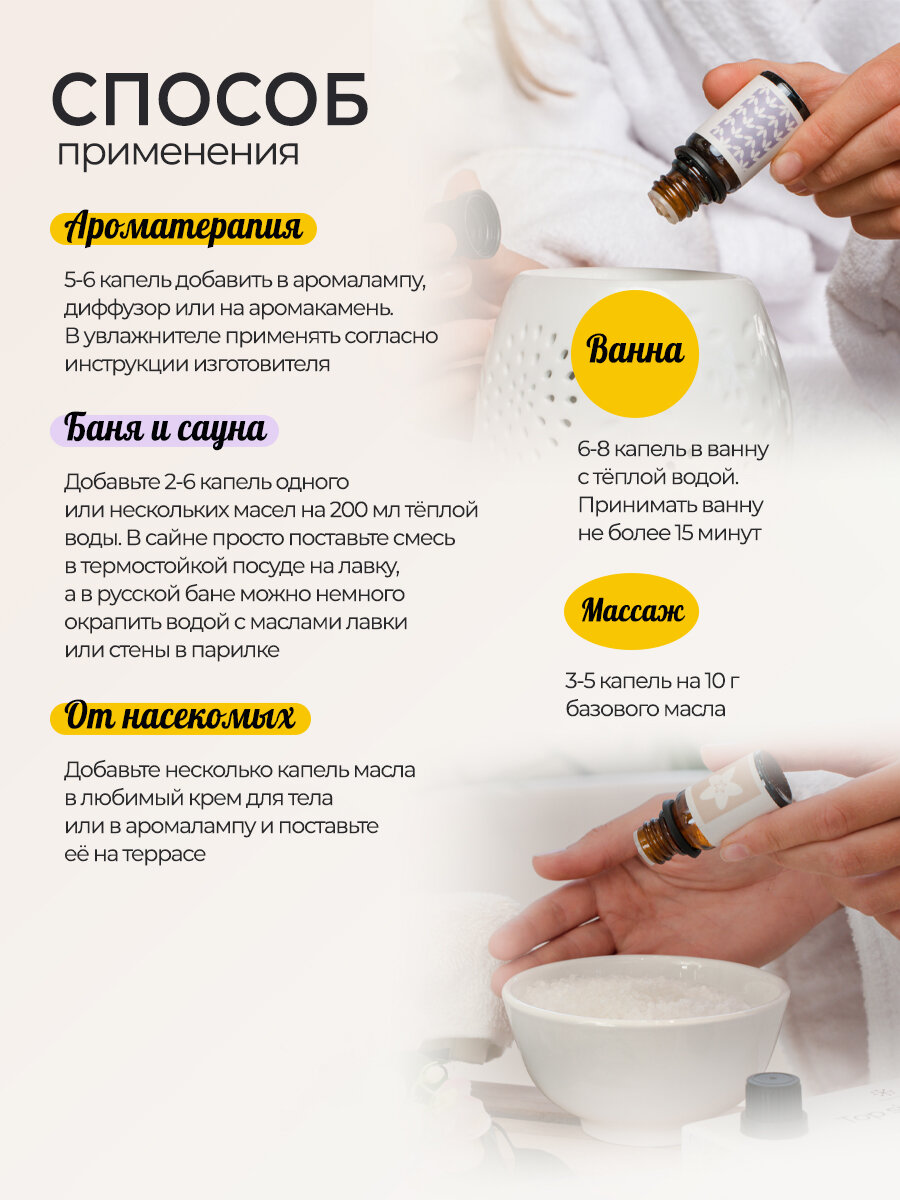 СПОСОБ
применения

Ароматерапия

5-6 капель добавить в аромалампу, диффузор или на аромакамень. В увлажнителе применять согласно инструкции изготовителя

Баня и сауна

Добавьте 2-6 капель одного или нескольких масел на 200 мл тёплой воды. В сайне просто поставьте смесь в термостойкой посуде на лавку, а в русской бане можно немного окрапить водой с маслами лавки или стены в парилке

От насекомых

Добавьте несколько капель масла в любимый крем для тела или в аромалампу и поставьте её на террасе

Ванна

6-8 капель в ванну с тёплой водой. Принимать ванну не более 15 минут

Массаж

3-5 капель на 10 г базового масла