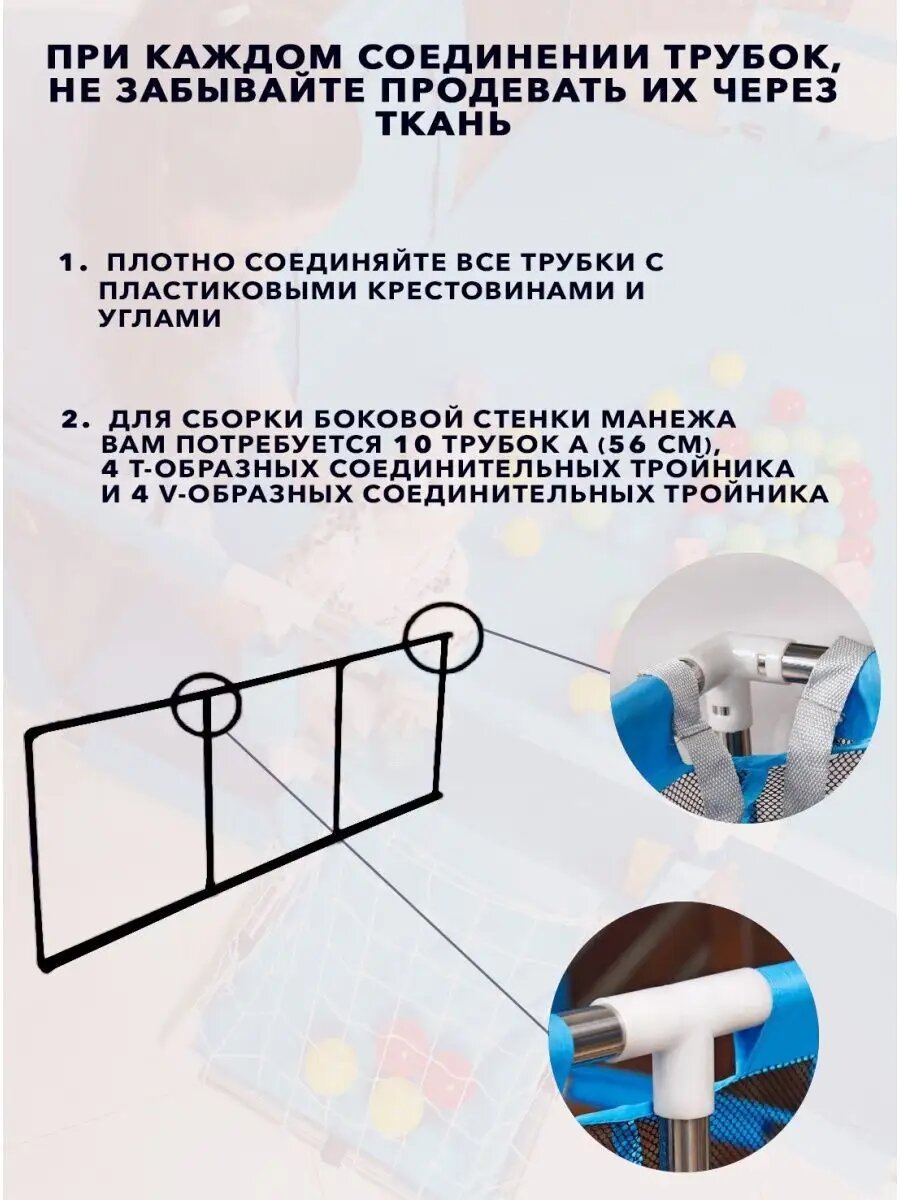 ПРИ КАЖДОМ СОЕДИНЕНИИ ТРУБОК, НЕ ЗАБЫВАЙТЕ ПРОДЕВАТЬ ИХ ЧЕРЕЗ ТКАНЬ

1. ПЛОТНО СОЕДИНЯЙТЕ ВСЕ ТРУБКИ С ПЛАСТИКОВЫМИ КРЕСТОВИНАМИ И УГЛАМИ

2. ДЛЯ СБОРКИ БОКОВОЙ СТЕНКИ МАНЕЖА ВАМ ПОТРЕБУЕТСЯ 10 ТРУБОК А (56 СМ), 4 Т-ОБРАЗНЫХ СОЕДИНИТЕЛЬНЫХ ТРОЙНИКА И 4 V-ОБРАЗНЫХ СОЕДИНИТЕЛЬНЫХ ТРОЙНИКА