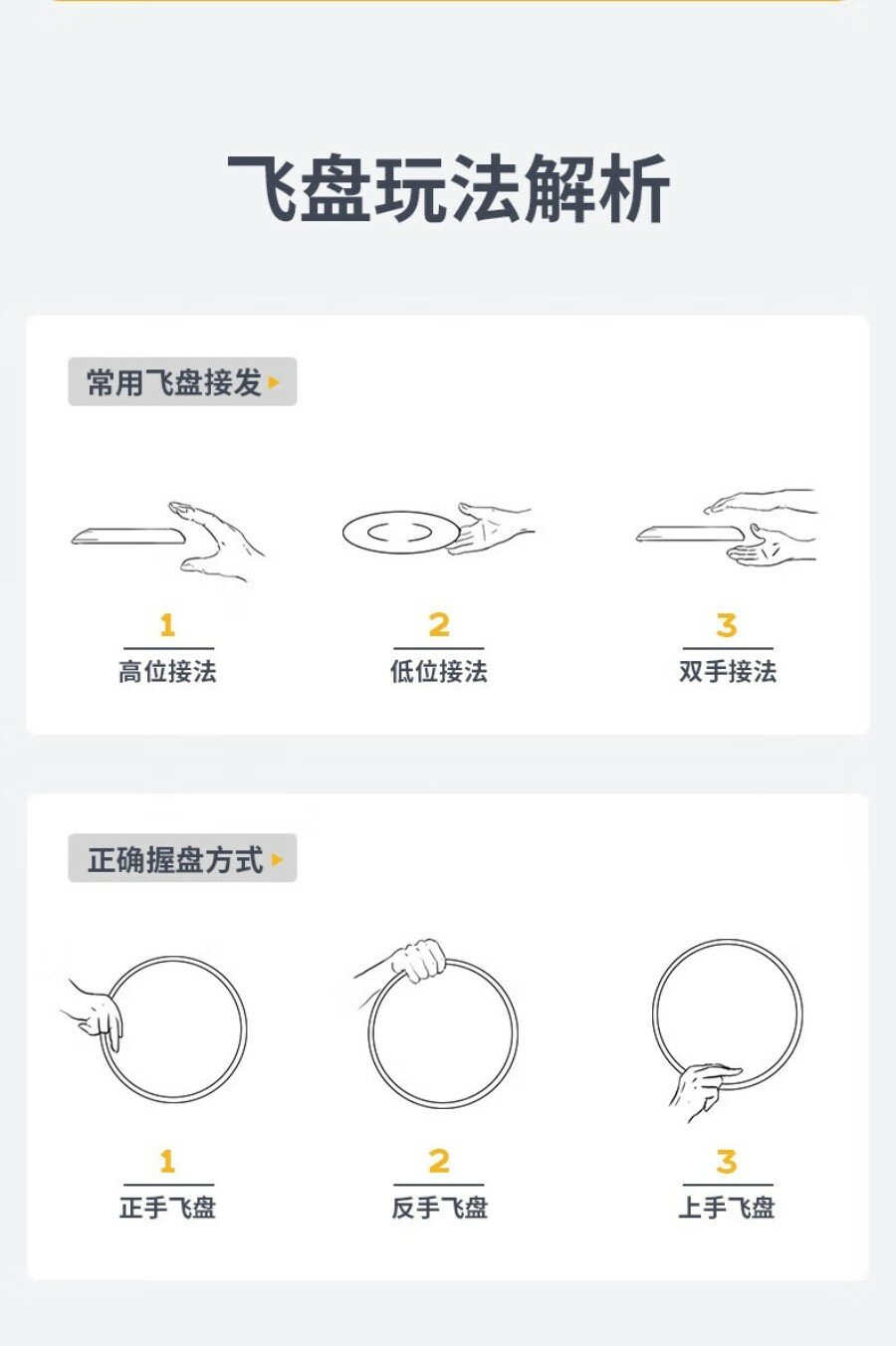 飞盘玩法解析

常用飞盘接发

1
高位接法

2
低位接法

3
双手接法

正确握盘方式

1
正手飞盘

2
反手飞盘

3
上手飞盘