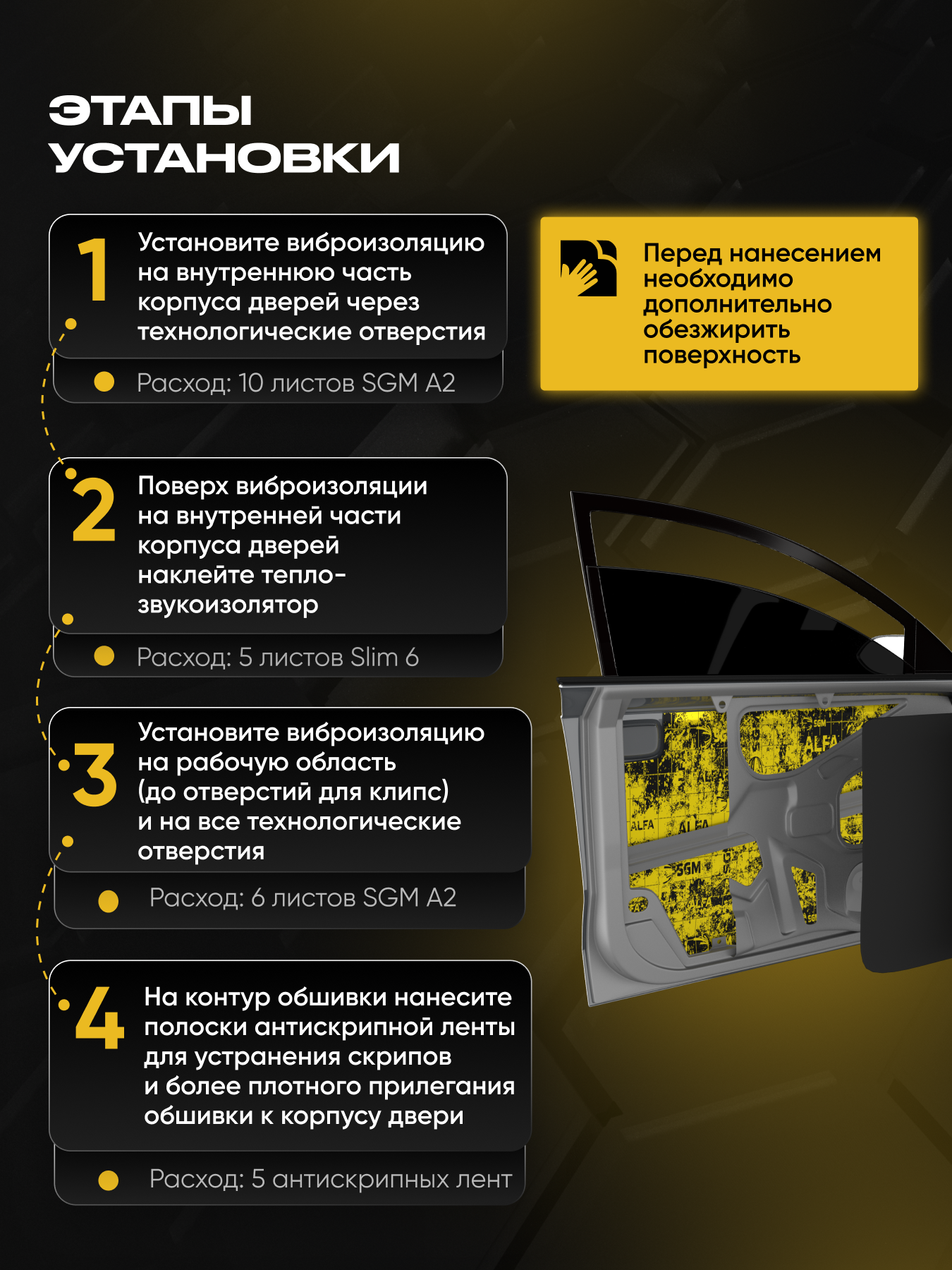 ЭТАПЫ УСТАНОВКИ

1 Установите виброизоляцию на внутреннюю часть корпуса дверей через технологические отверстия

Расход: 10 листов SGM A2

Перед нанесением необходимо дополнительно обезжирить поверхность

2 Поверх виброизоляции на внутренней части корпуса дверей наклейте тепло-звукоизолятор

Расход: 5 листов Slim 6

3 Установите виброизоляцию на рабочую область (до отверстий для клипс) и на все технологические отверстия

Расход: 6 листов SGM A2

4 На контур обшивки нанесите полоски антискрипной ленты для устранения скрипов и более плотного прилегания обшивки к корпусу двери

Расход: 5 антискрипных лент

SGM ALFA ALFA ALFA SGM