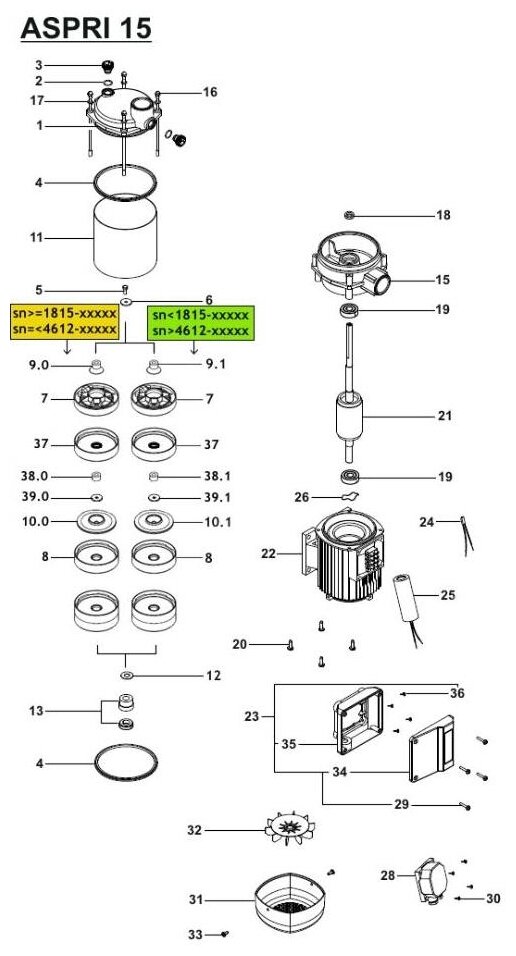 ASPRI 15

3
2
17
16
1
4
11
5
6
sn>=1815-xxxxx
sn=<4612-xxxxx
sn<1815-xxxxx
sn>4612-xxxxx
9.0
9.1
7
7
37
37
38.0
38.1
39.0
39.1
10.0
10.1
8
8
12
13
4
18
15
19
21
19
26
24
22
25
20
36
23
35
34
29
32
28
31
30
33