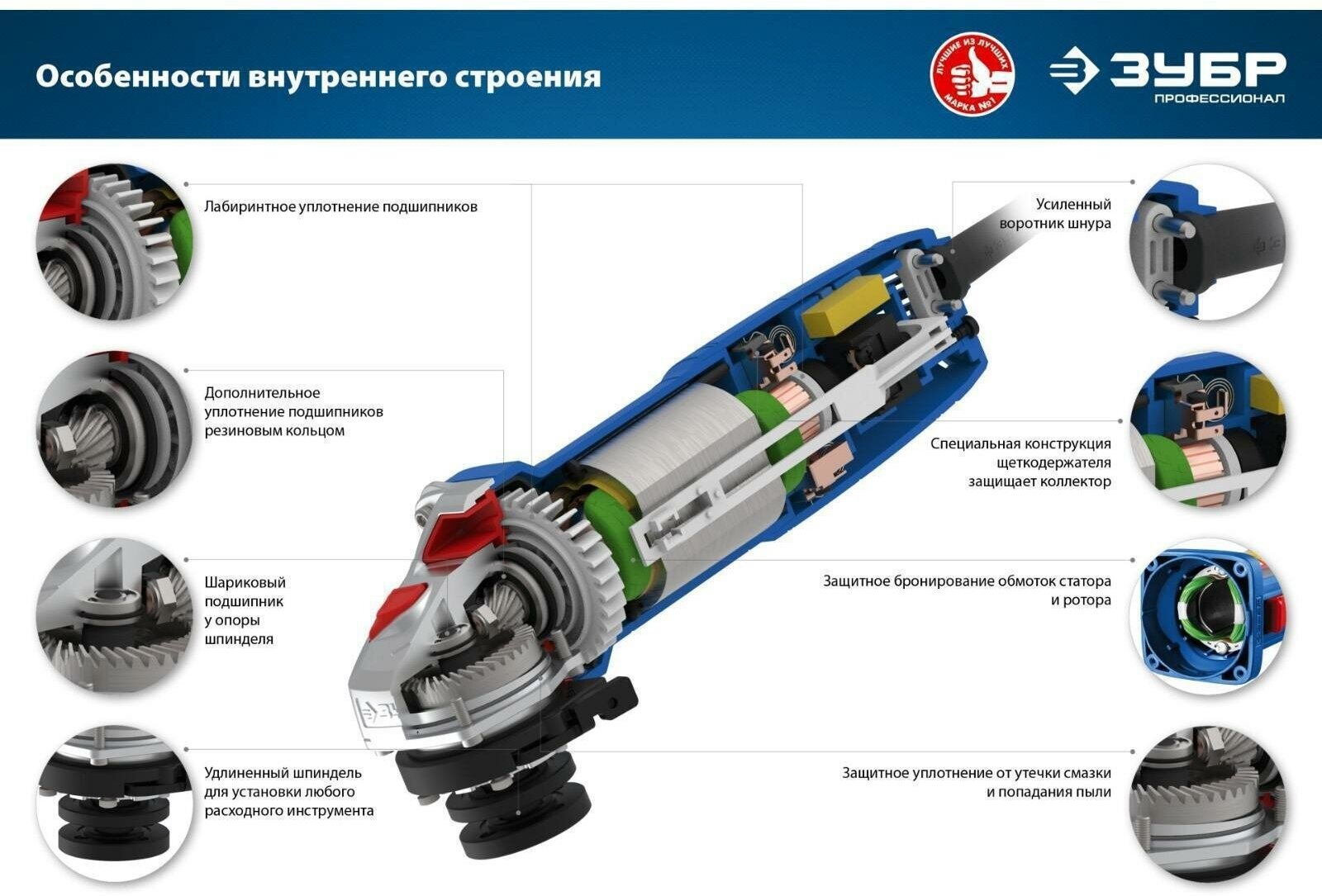 Особенности внутреннего строения

ЛУЧШИЕ ИЗ ЛУЧШИХ МАРКА №1

ЗУБР ПРОФЕССИОНАЛ

Лабиринтное уплотнение подшипников

Дополнительное уплотнение подшипников резиновым кольцом

Шариковый подшипник у опоры шпинделя

Удлиненный шпиндель для установки любого расходного инструмента

Усиленный воротник шнура

Специальная конструкция щеткодержателя защищает коллектор

Защитное бронирование обмоток статора и ротора

Защитное уплотнение от утечки смазки и попадания пыли