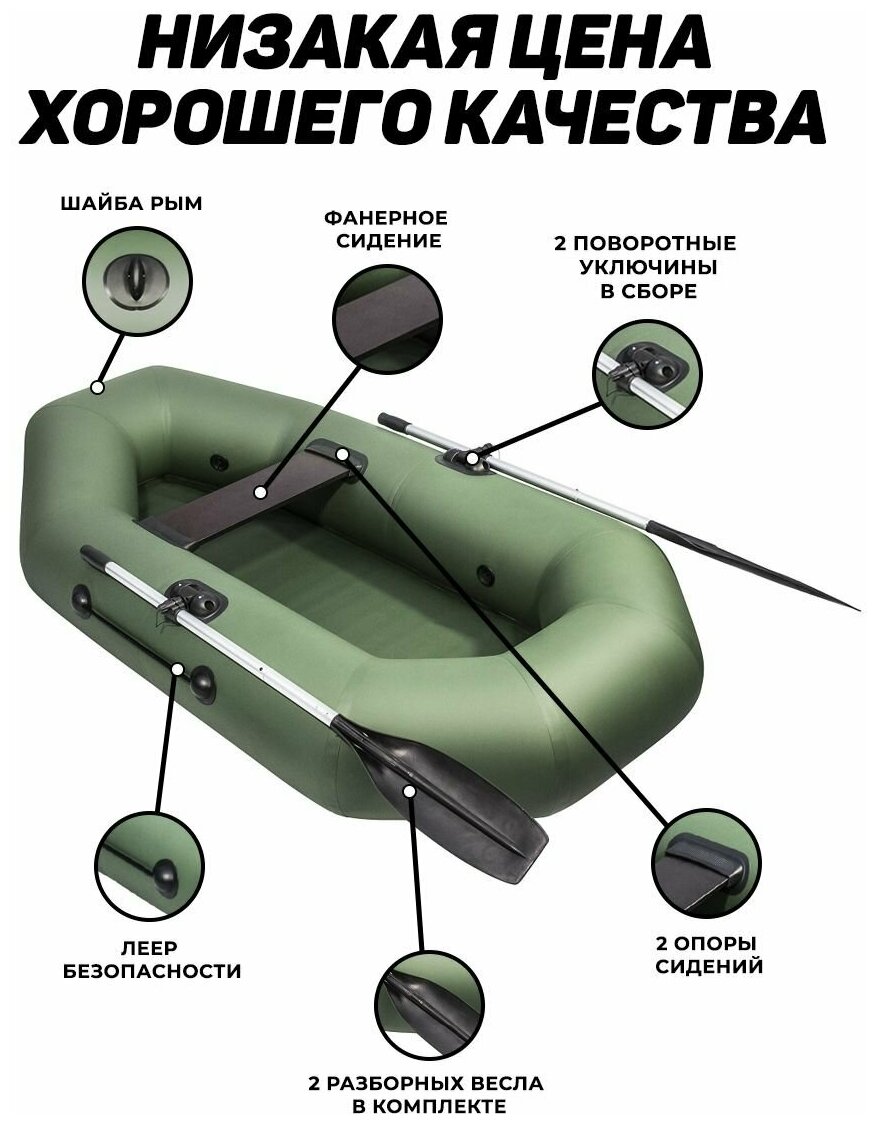 НИЗАКАЯ ЦЕНА
ХОРОШЕГО КАЧЕСТВА

ШАЙБА РЫМ

ФАНЕРНОЕ СИДЕНИЕ

2 ПОВОРОТНЫЕ УКЛЮЧИНЫ В СБОРЕ

ЛЕЕР БЕЗОПАСНОСТИ

2 ОПОРЫ СИДЕНИЙ

2 РАЗБОРНЫХ ВЕСЛА В КОМПЛЕКТЕ