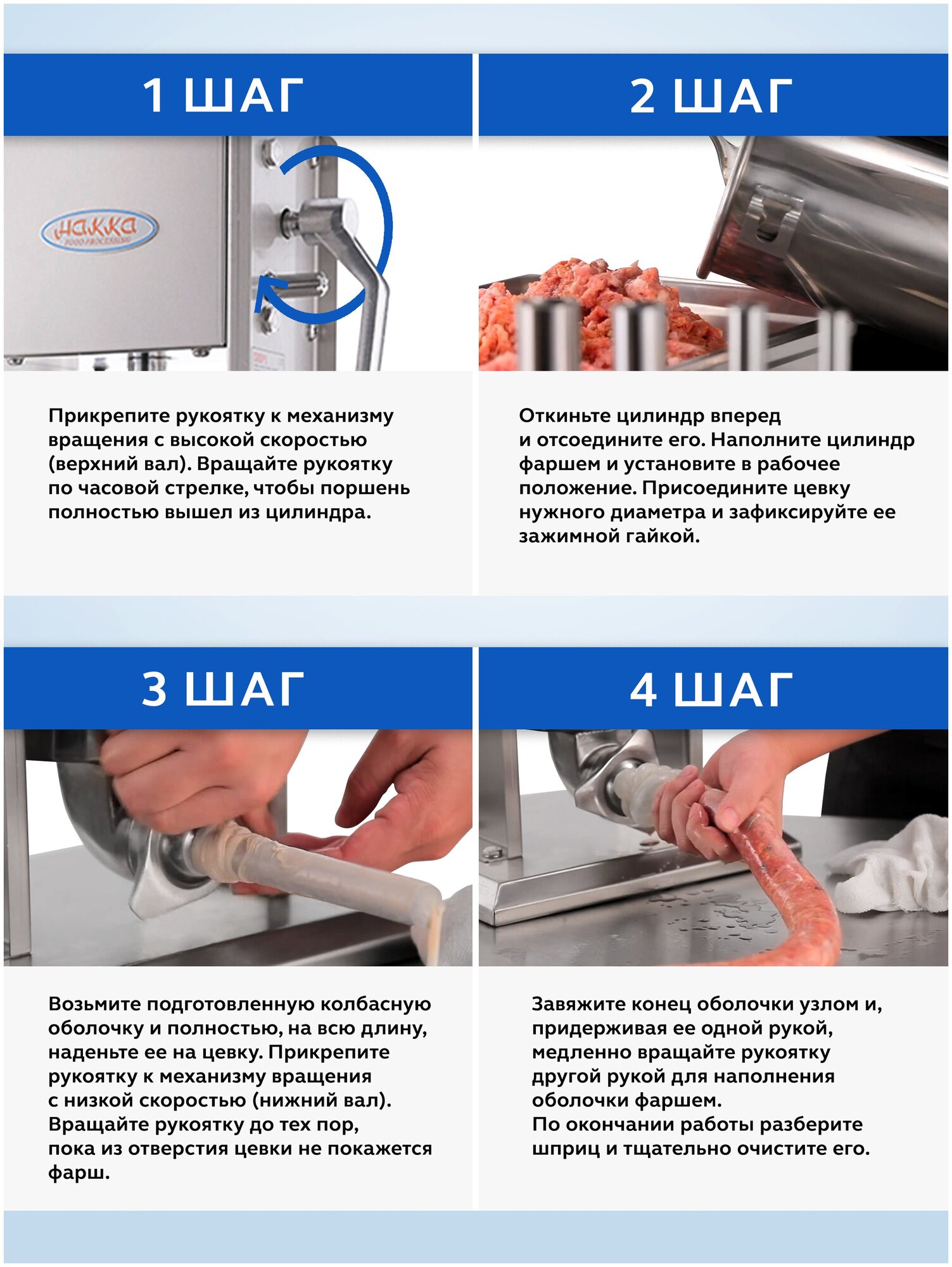 1 ШАГ

HAKKA
FOOD PROCESSING

Прикрепите рукоятку к механизму вращения с высокой скоростью (верхний вал). Вращайте рукоятку по часовой стрелке, чтобы поршень полностью вышел из цилиндра.

2 ШАГ

Откиньте цилиндр вперед и отсоедините его. Наполните цилиндр фаршем и установите в рабочее положение. Присоедините цевку нужного диаметра и зафиксируйте ее зажимной гайкой.

3 ШАГ

Возьмите подготовленную колбасную оболочку и полностью, на всю длину, наденьте ее на цевку. Прикрепите рукоятку к механизму вращения с низкой скоростью (нижний вал). Вращайте рукоятку до тех пор, пока из отверстия цевки не покажется фарш.

4 ШАГ

Завяжите конец оболочки узлом и, придерживая ее одной рукой, медленно вращайте рукоятку другой рукой для наполнения оболочки фаршем.
По окончании работы разберите шприц и тщательно очистите его.