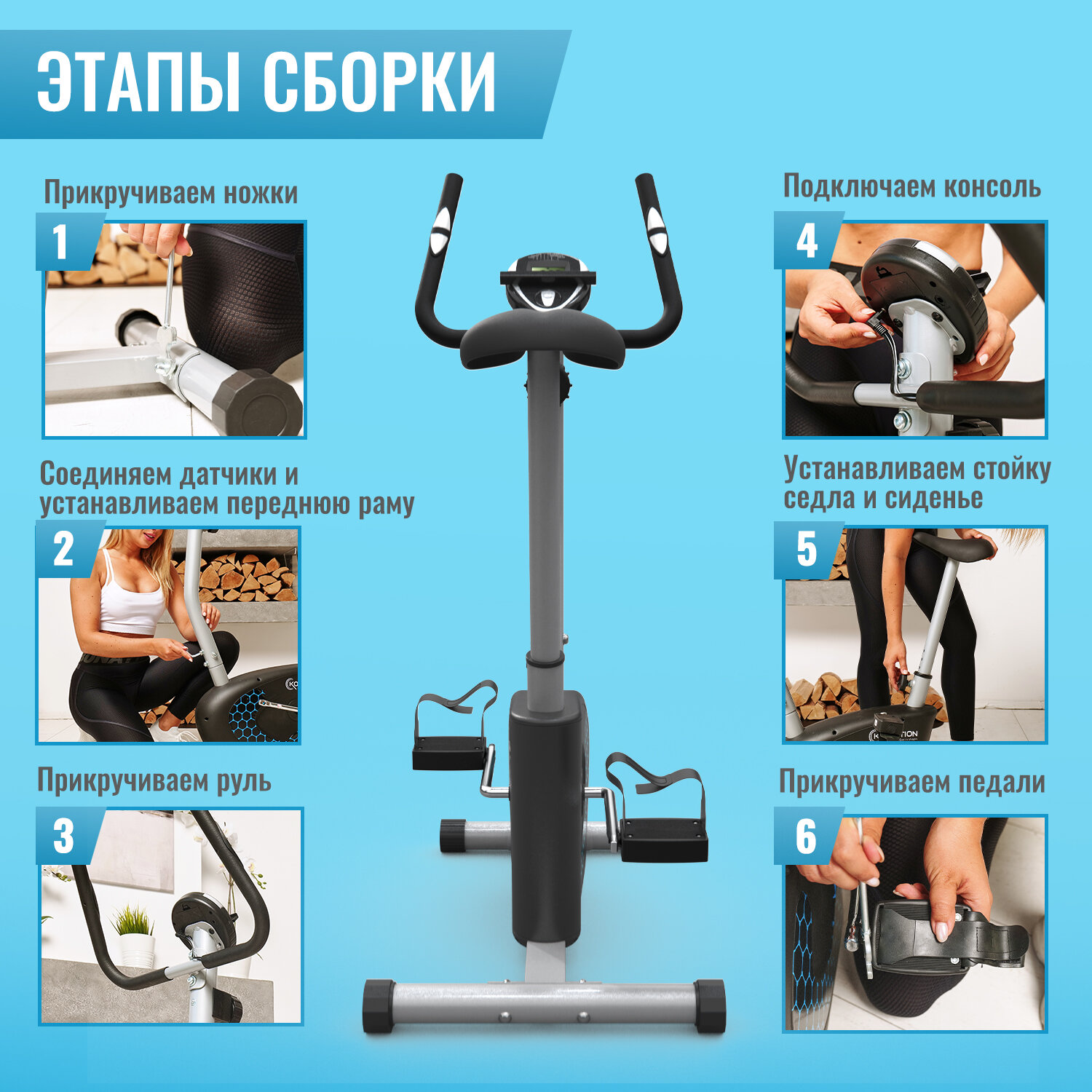 ЭТАПЫ СБОРКИ

Прикручиваем ножки

1

Соединяем датчики и устанавливаем переднюю раму

2

Прикручиваем руль

3

Подключаем консоль

4

Устанавливаем стойку седла и сиденье

5

Прикручиваем педали

6