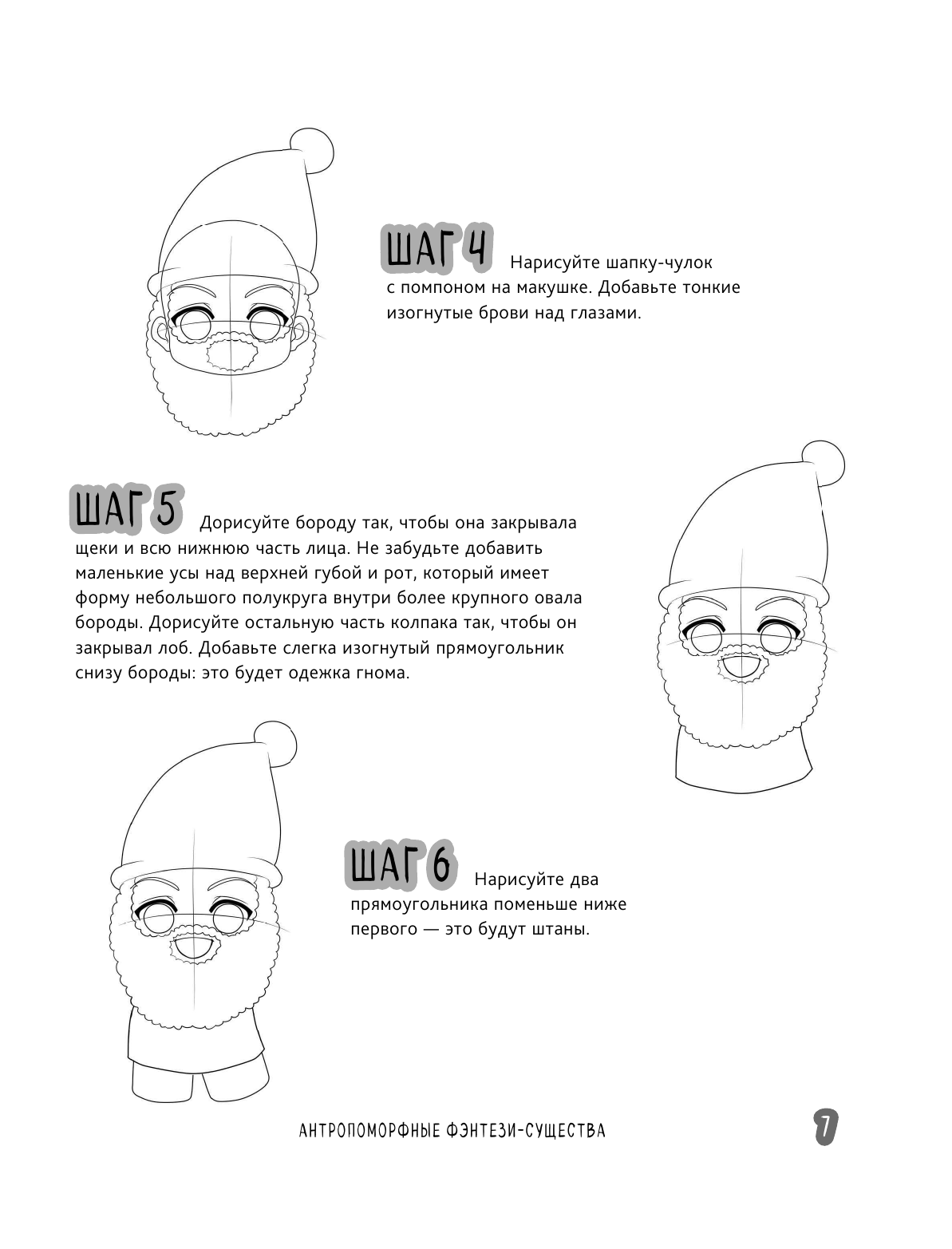 ШАГ 4 Нарисуйте шапку-чулок с помпоном на макушке. Добавьте тонкие изогнутые брови над глазами.

ШАГ 5 Дорисуйте бороду так, чтобы она закрывала щеки и всю нижнюю часть лица. Не забудьте добавить маленькие усы над верхней губой и рот, который имеет форму небольшого полукруга внутри более крупного овала бороды. Дорисуйте остальную часть колпака так, чтобы он закрывал лоб. Добавьте слегка изогнутый прямоугольник снизу бороды: это будет одежка гнома.

ШАГ 6 Нарисуйте два прямоугольника поменьше ниже первого — это будут штаны.

АНТРОПОМОРФНЫЕ ФЭНТЕЗИ-СУЩЕСТВА

7