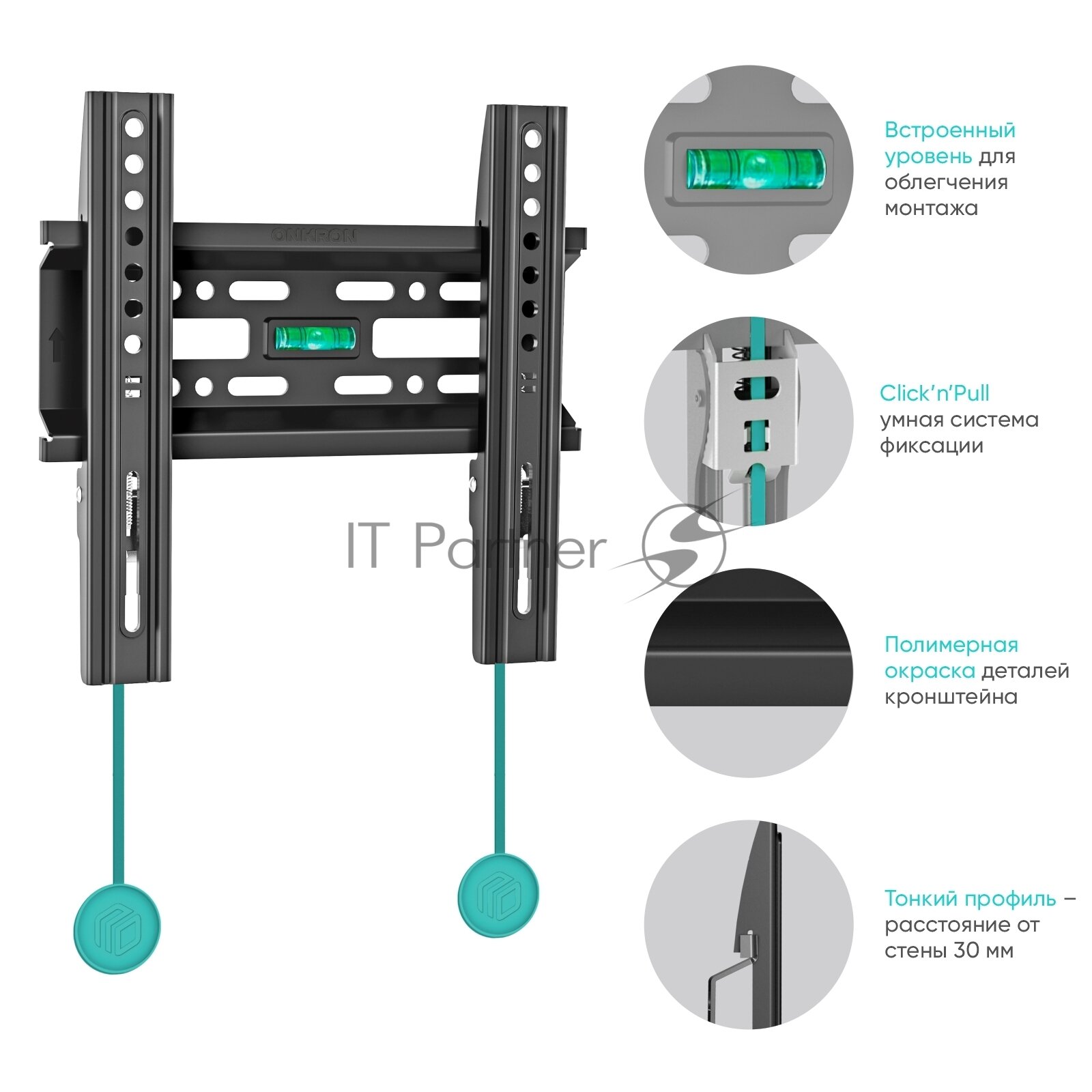 ONKRON

IT Partner

Встроенный уровень для облегчения монтажа

Click'n'Pull умная система фиксации

Полимерная окраска деталей кронштейна

Тонкий профиль – расстояние от стены 30 мм