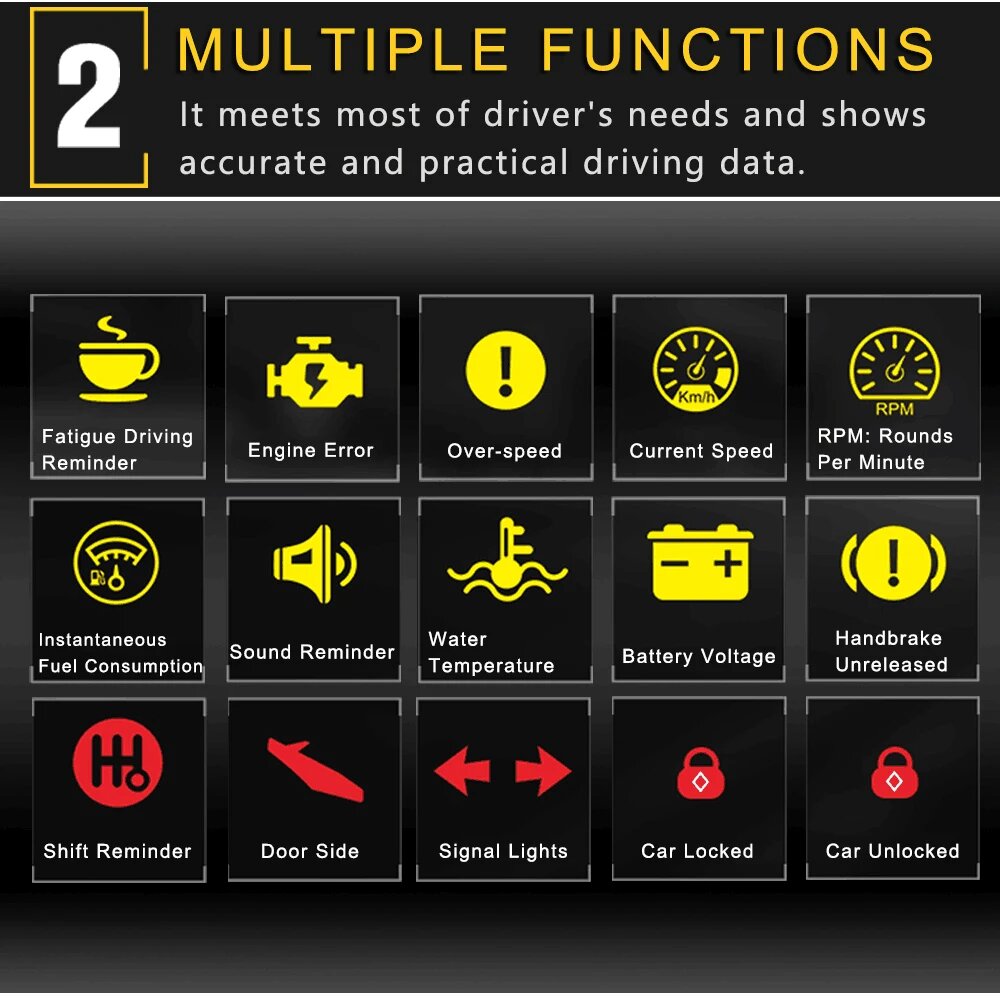 2

MULTIPLE FUNCTIONS

It meets most of driver's needs and shows accurate and practical driving data.

Fatigue Driving Reminder

Engine Error

Over-speed

Km/h

Current Speed

RPM

RPM: Rounds Per Minute

Instantaneous Fuel Consumption

Sound Reminder

Water Temperature

Battery Voltage

Handbrake Unreleased

Shift Reminder

Door Side

Signal Lights

Car Locked

Car Unlocked